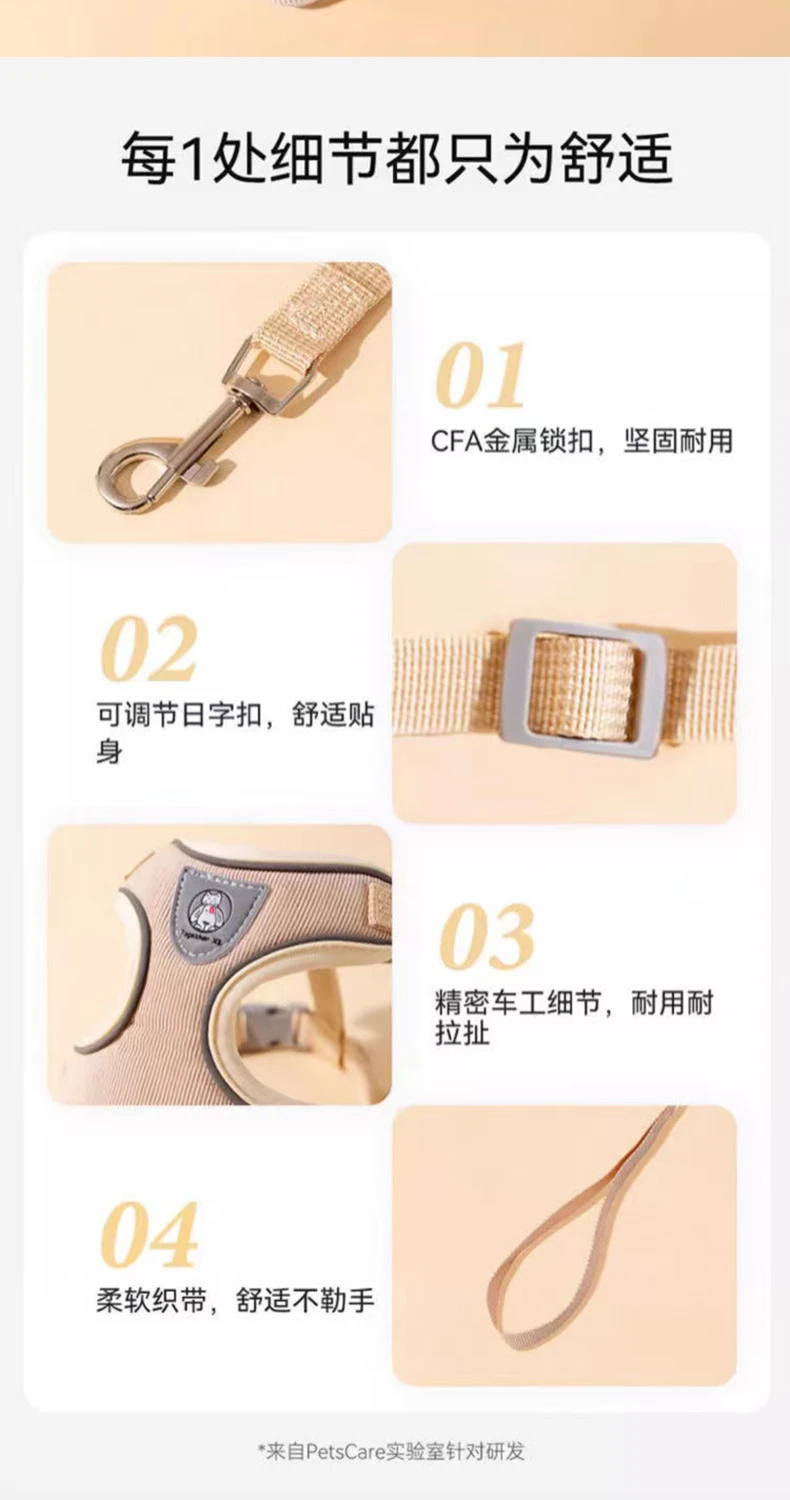 每1处细节都只为舒适

01
CFA金属锁扣，坚固耐用

02
可调节日字扣，舒适贴身

03
精密车工细节，耐用耐拉扯

04
柔软织带，舒适不勒手

*来自PetsCare实验室针对研发