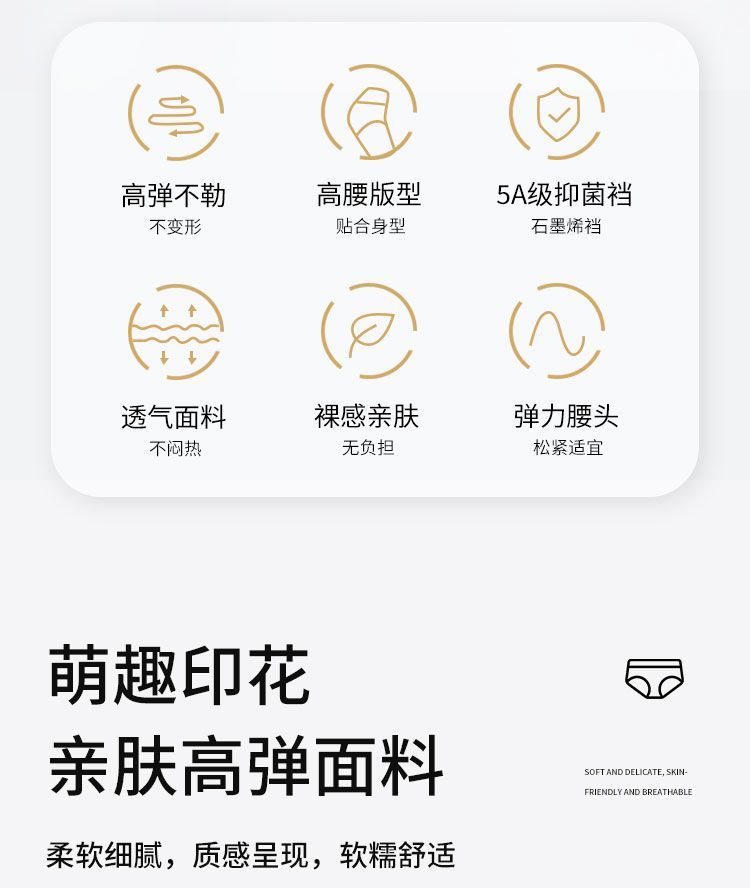 高弹不勒
不变形

高腰版型
贴合身型

5A级抑菌裆
石墨烯裆

透气面料
不闷热

裸感亲肤
无负担

弹力腰头
松紧适宜

萌趣印花
亲肤高弹面料

SOFT AND DELICATE, SKIN-FRIENDLY AND BREATHABLE

柔软细腻，质感呈现，软糯舒适