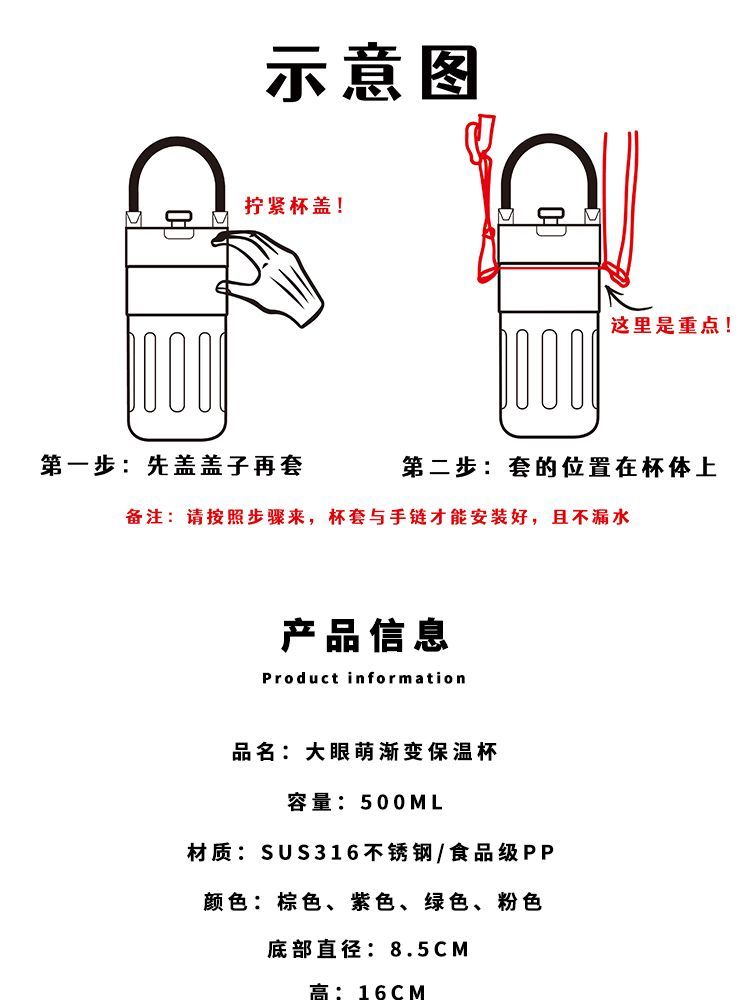 示意图

拧紧杯盖！

这里是重点！

第一步：先盖盖子再套

第二步：套的位置在杯体上

备注：请按照步骤来，杯套与手链才能安装好，且不漏水

产品信息

Product information

品名：大眼萌渐变保温杯

容量：500ML

材质：SUS316不锈钢/食品级PP

颜色：棕色、紫色、绿色、粉色

底部直径：8.5CM

高：16CM