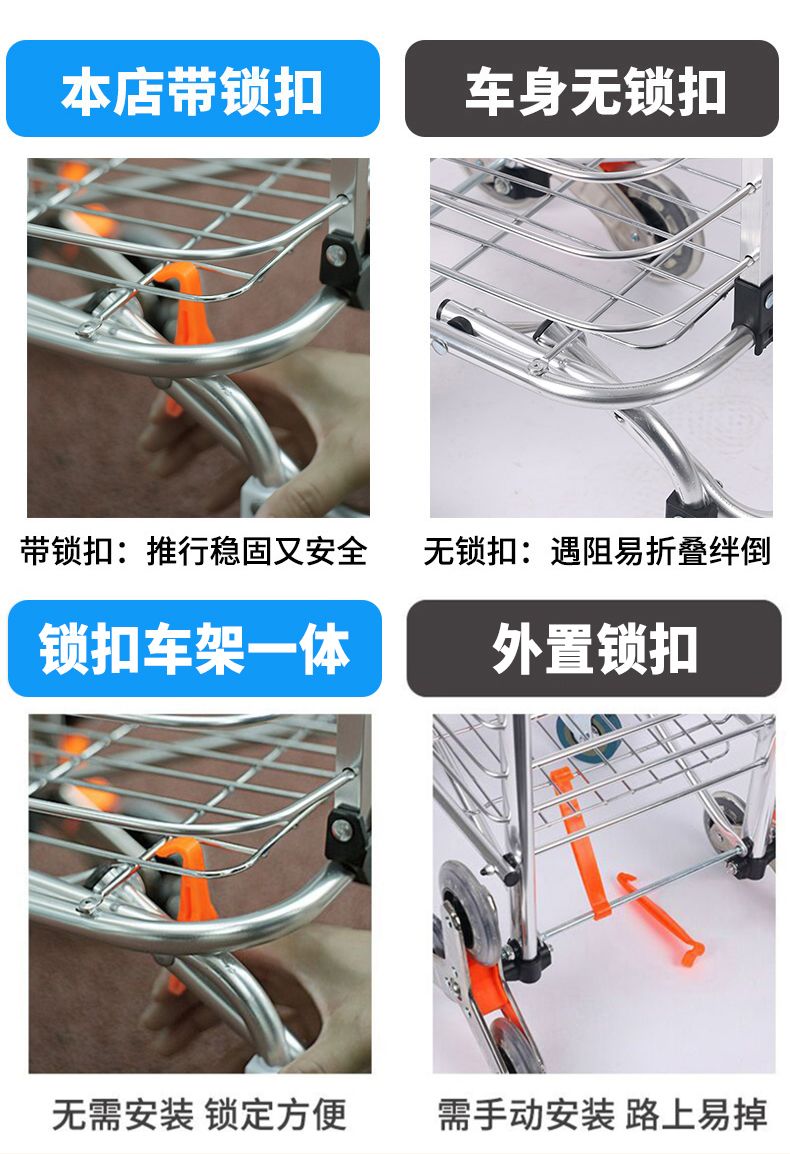 本店带锁扣

车身无锁扣

带锁扣：推行稳固又安全

无锁扣：遇阻易折叠绊倒

锁扣车架一体

外置锁扣

无需安装 锁定方便

需手动安装 路上易掉