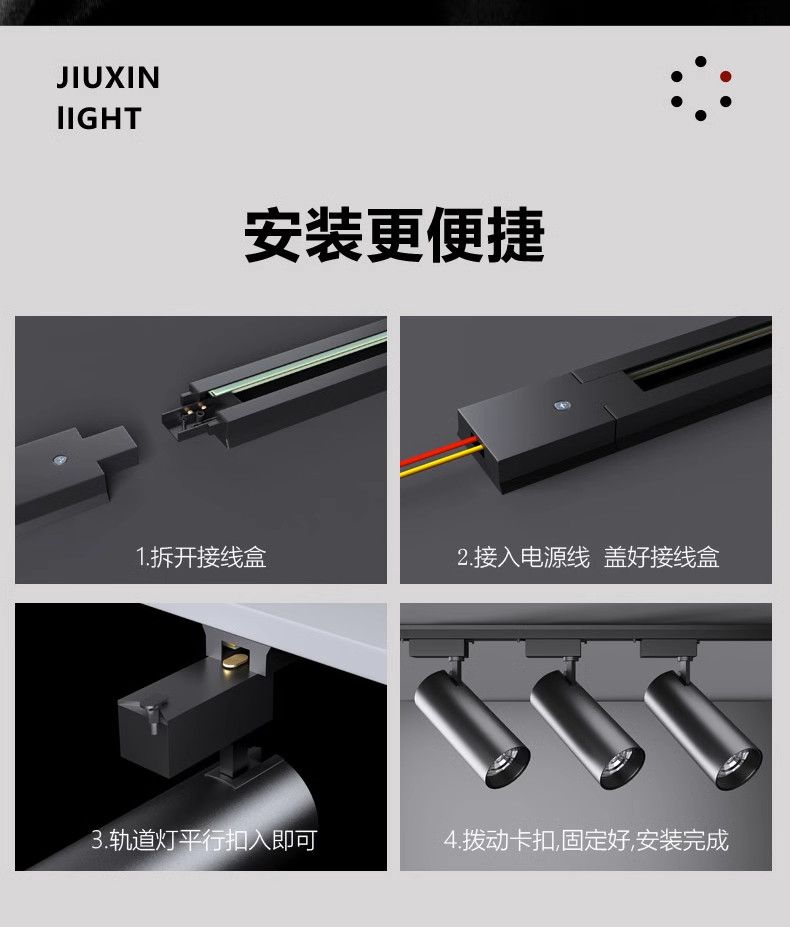 JIUXIN
lIGHT

安装更便捷

1.拆开接线盒

2.接入电源线 盖好接线盒

3.轨道灯平行扣入即可

4.拨动卡扣,固定好,安装完成