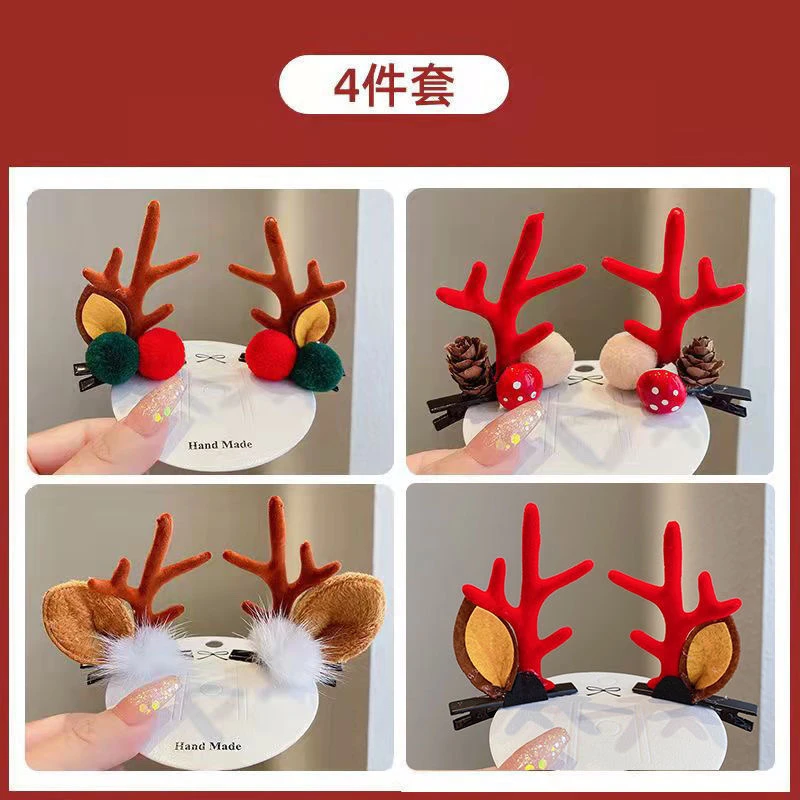 4件套

Hand Made

Hand Made