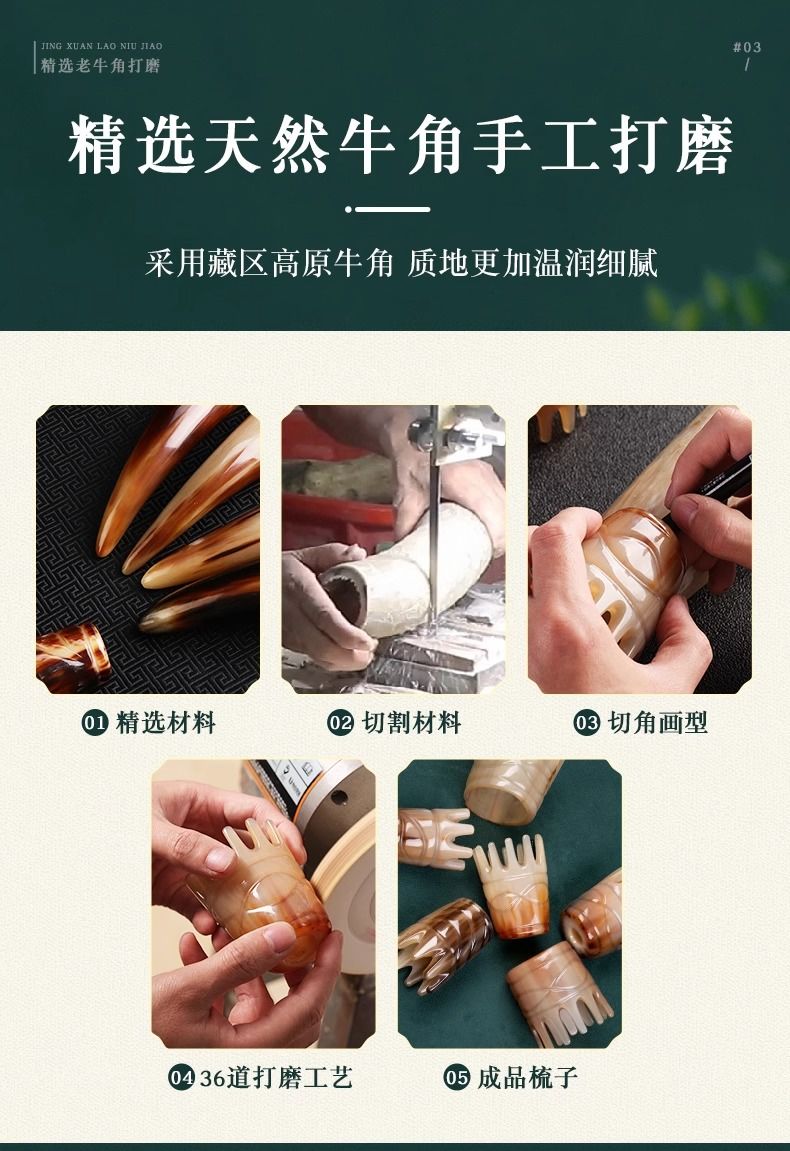 JING XUAN LAO NIU JIAO
精选老牛角打磨

#03
/

精选天然牛角手工打磨

采用藏区高原牛角 质地更加温润细腻

01 精选材料

02 切割材料

03 切角画型

04 36道打磨工艺

05 成品梳子