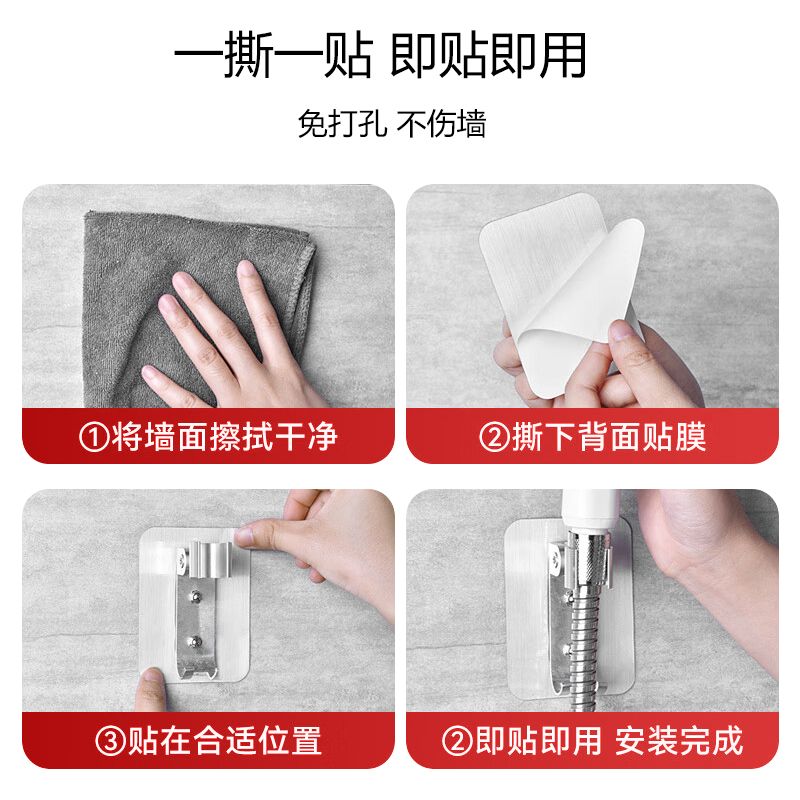 一撕一贴 即贴即用

免打孔 不伤墙

①将墙面擦拭干净

②撕下背面贴膜

③贴在合适位置

②即贴即用 安装完成