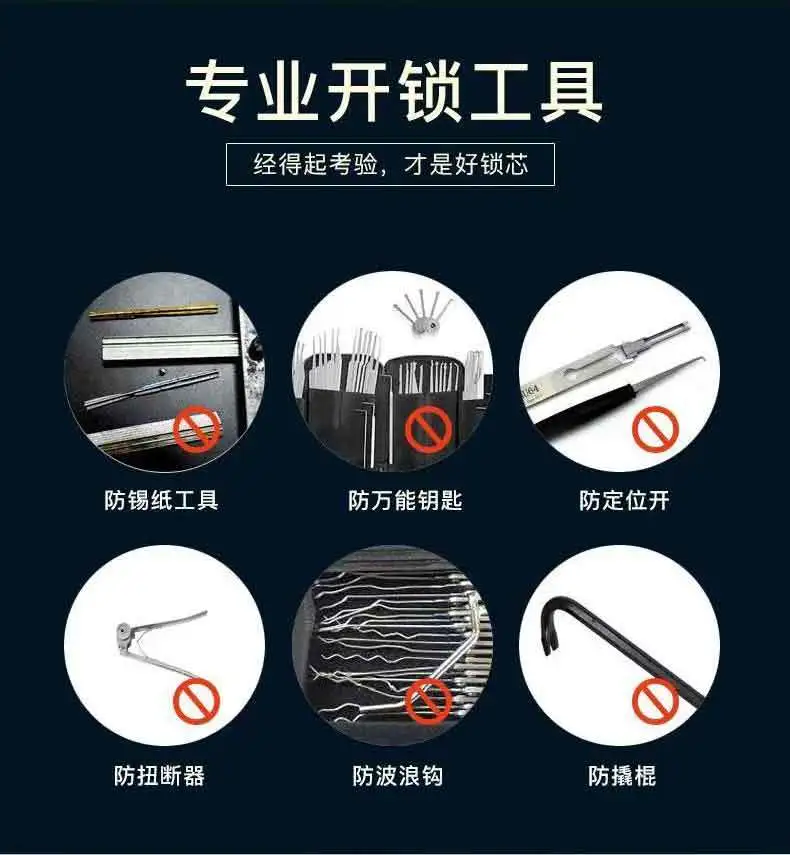 专业开锁工具

经得起考验，才是好锁芯

防锡纸工具

防万能钥匙

防定位开

防扭断器

防波浪钩

防撬棍