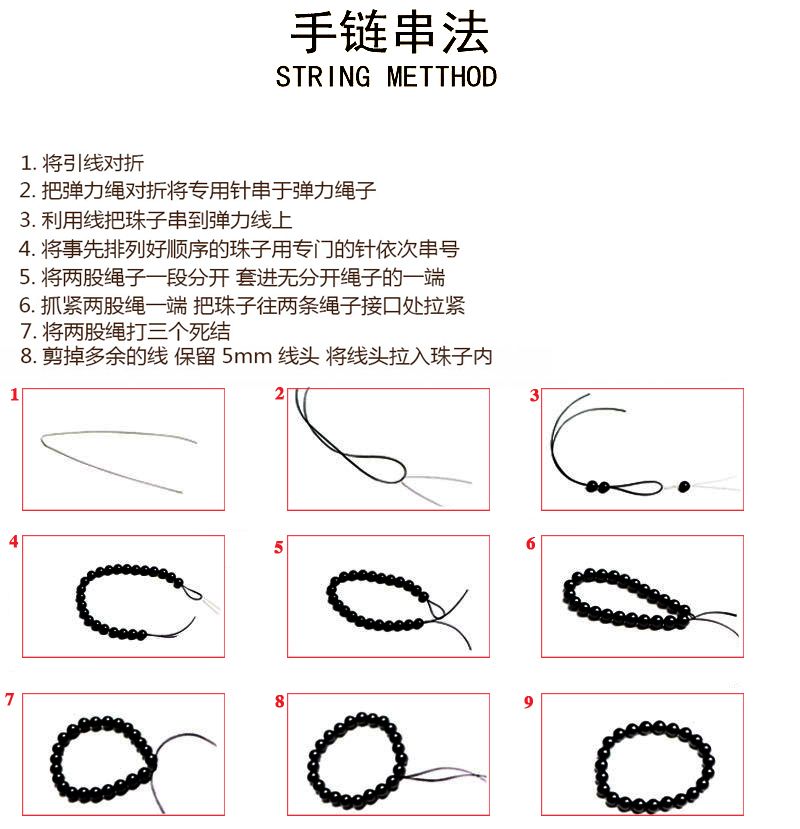 手链串法
STRING METTHOD

1. 将引线对折
2. 把弹力绳对折将专用针串于弹力绳子
3. 利用线把珠子串到弹力线上
4. 将事先排列好顺序的珠子用专门的针依次串号
5. 将两股绳子一段分开 套进无分开绳子的一端
6. 抓紧两股绳一端 把珠子往两条绳子接口处拉紧
7. 将两股绳打三个死结
8. 剪掉多余的线 保留 5mm 线头 将线头拉入珠子内

1

2

3

4

5

6

7

8

9