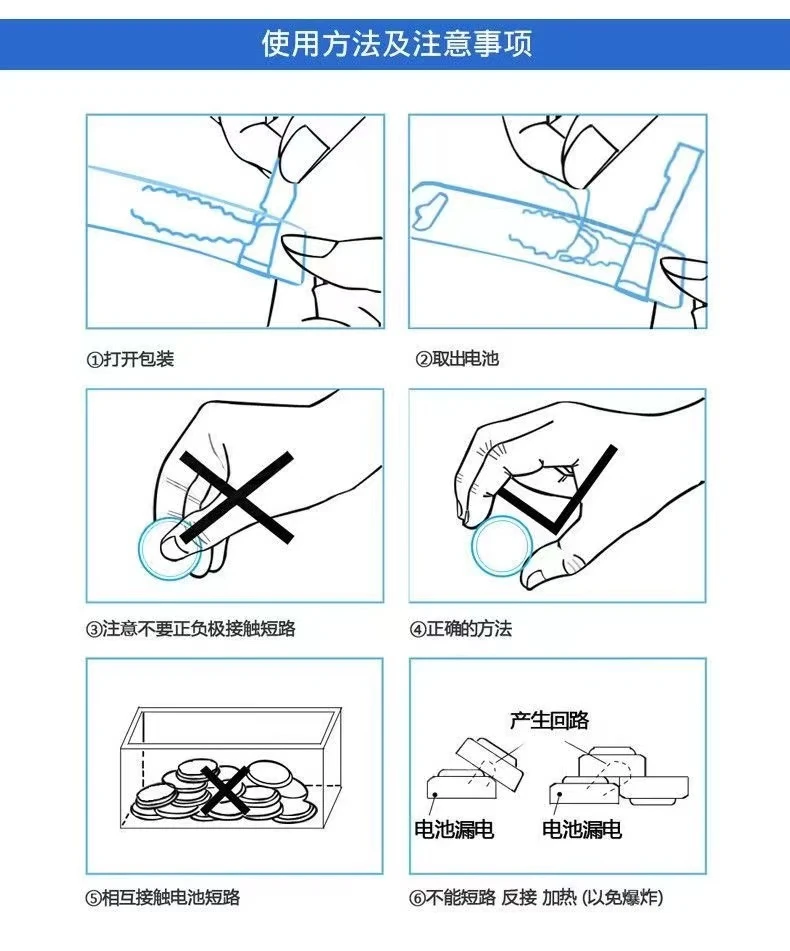 使用方法及注意事项

①打开包装

②取出电池

③注意不要正负极接触短路

④正确的方法

⑤相互接触电池短路

产生回路

电池漏电

电池漏电

⑥不能短路 反接 加热 (以免爆炸)