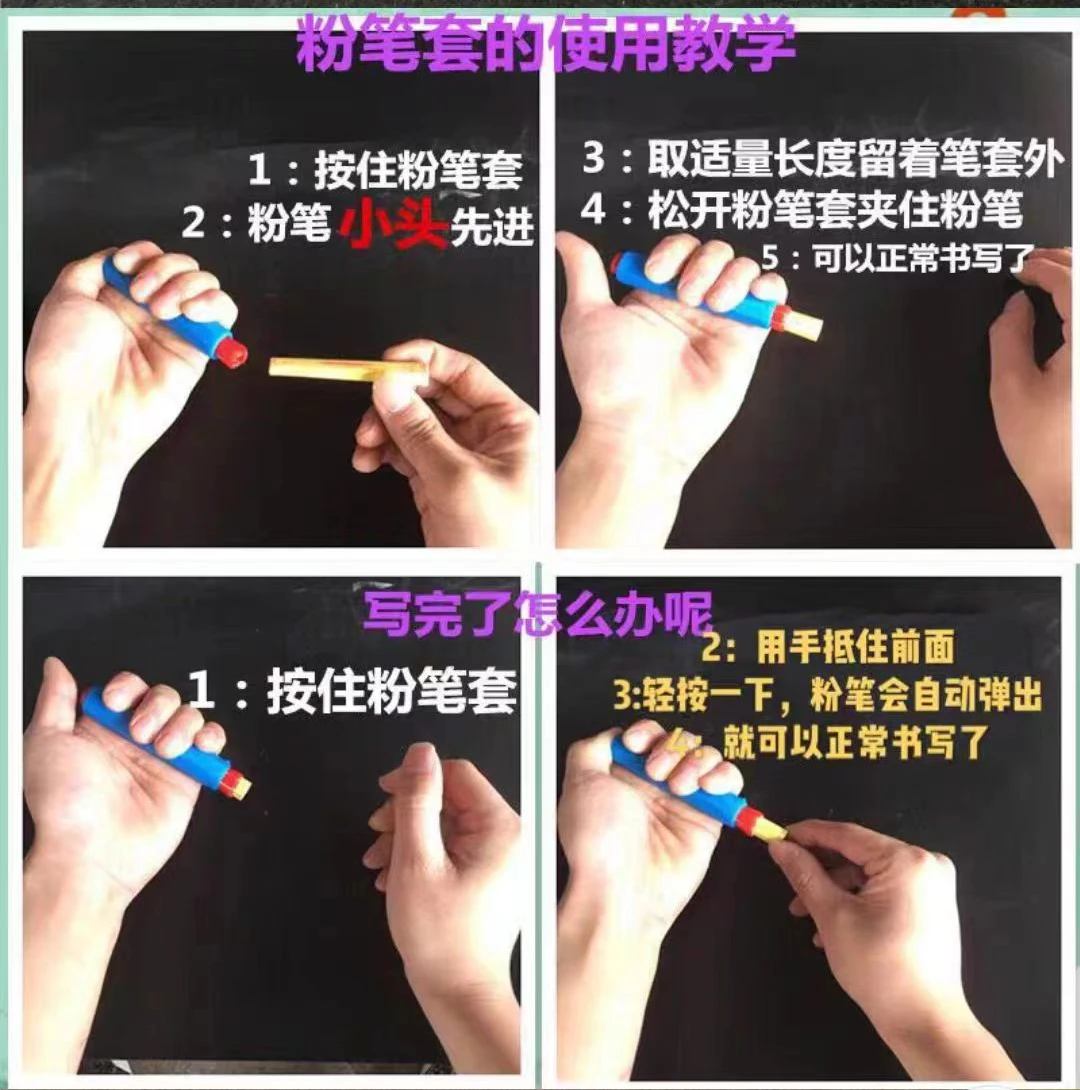 粉笔套的使用教学

1：按住粉笔套
2：粉笔小头先进

3：取适量长度留着笔套外
4：松开粉笔套夹住粉笔
5：可以正常书写了

写完了怎么办呢

1：按住粉笔套

2：用手抵住前面
3:轻按一下，粉笔会自动弹出
4：就可以正常书写了