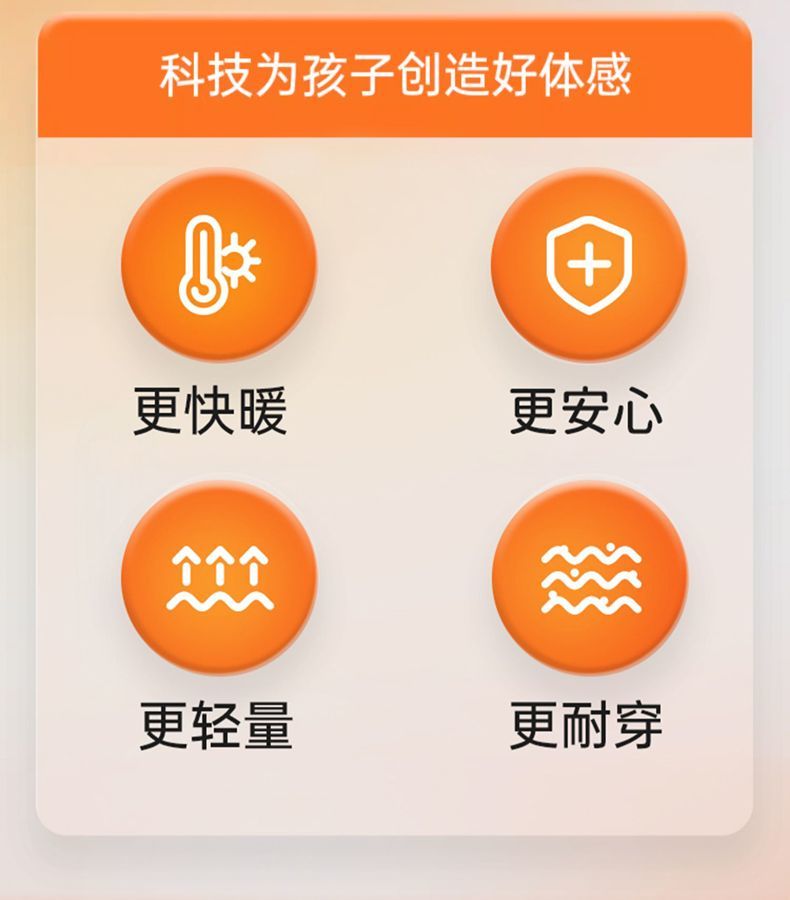 科技为孩子创造好体感

更快暖

更安心

更轻量

更耐穿