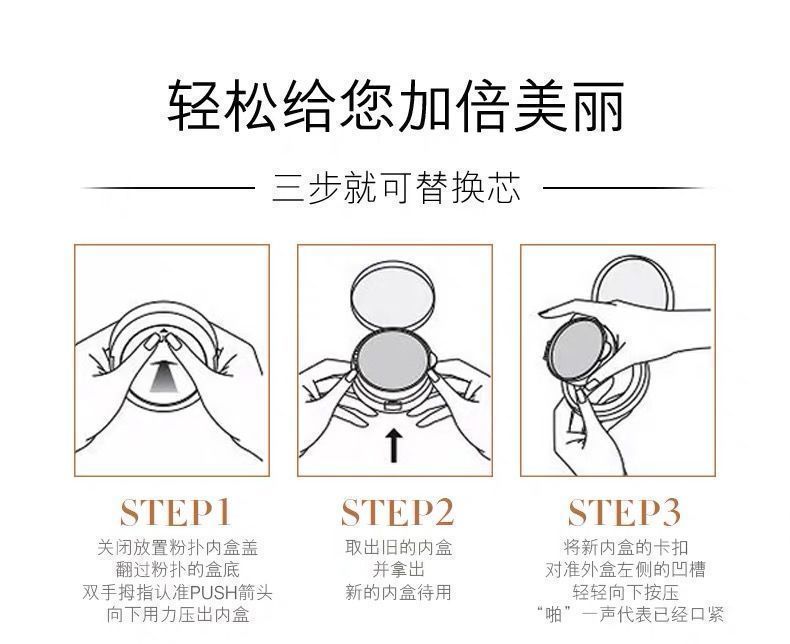 轻松给您加倍美丽

三步就可替换芯

STEP1
关闭放置粉扑内盒盖
翻过粉扑的盒底
双手拇指认准PUSH箭头
向下用力压出内盒

STEP2
取出旧的内盒
并拿出
新的内盒待用

STEP3
将新内盒的卡扣
对准外盒左侧的凹槽
轻轻向下按压
“啪”一声代表已经口紧