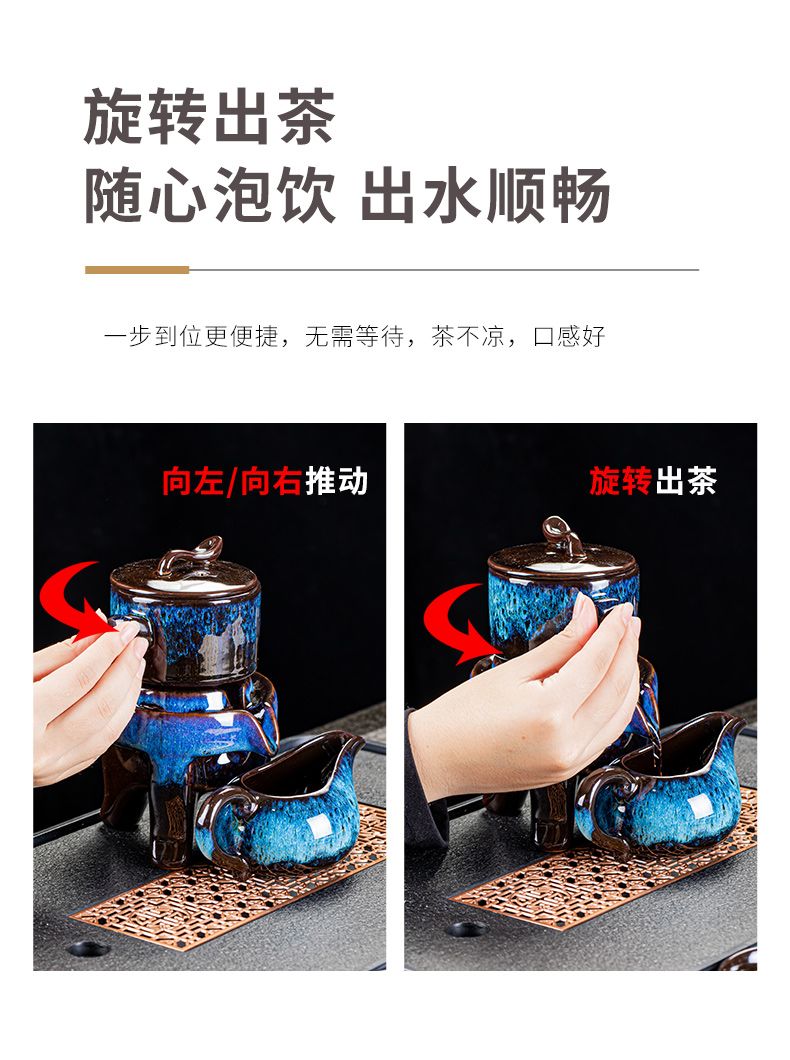 旋转出茶
随心泡饮 出水顺畅

一步到位更便捷，无需等待，茶不凉，口感好

向左/向右推动

旋转出茶