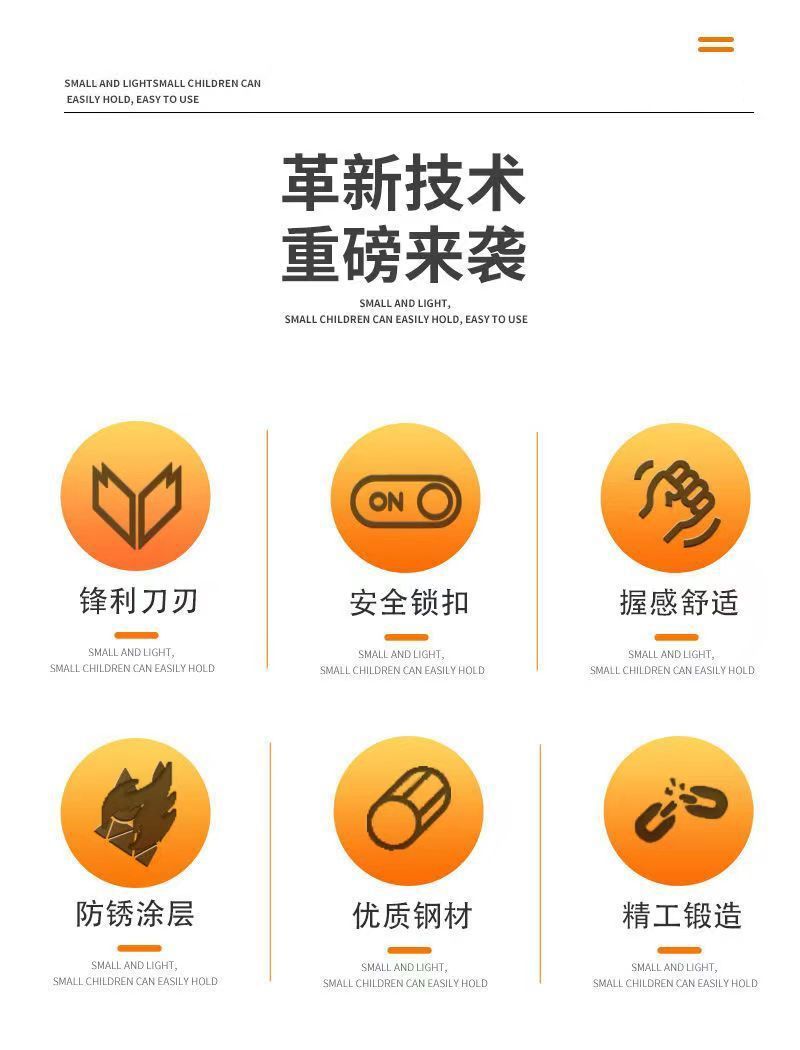 SMALL AND LIGHTSMALL CHILDREN CAN EASILY HOLD, EASY TO USE

革新技术
重磅来袭

SMALL AND LIGHT,
SMALL CHILDREN CAN EASILY HOLD, EASY TO USE

ON

锋利刀刃

SMALL AND LIGHT,
SMALL CHILDREN CAN EASILY HOLD

安全锁扣

SMALL AND LIGHT,
SMALL CHILDREN CAN EASILY HOLD

握感舒适

SMALL AND LIGHT,
SMALL CHILDREN CAN EASILY HOLD

防锈涂层

SMALL AND LIGHT,
SMALL CHILDREN CAN EASILY HOLD

优质钢材

SMALL AND LIGHT,
SMALL CHILDREN CAN EASILY HOLD

精工锻造

SMALL AND LIGHT,
SMALL CHILDREN CAN EASILY HOLD