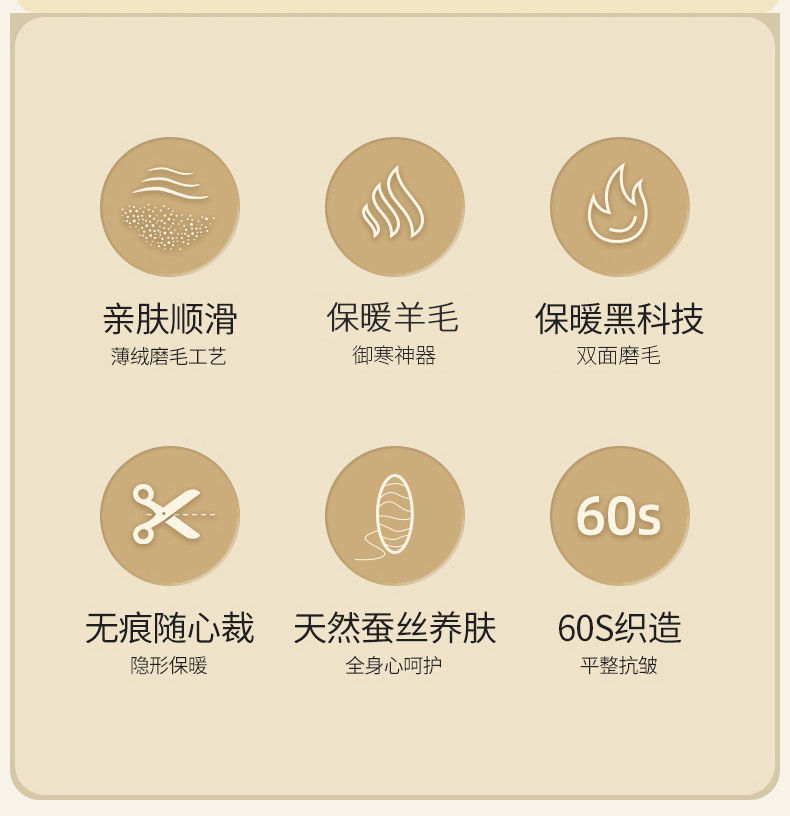 亲肤顺滑
薄绒磨毛工艺

保暖羊毛
御寒神器

保暖黑科技
双面磨毛

无痕随心裁
隐形保暖

天然蚕丝养肤
全身心呵护

60s

60S织造
平整抗皱