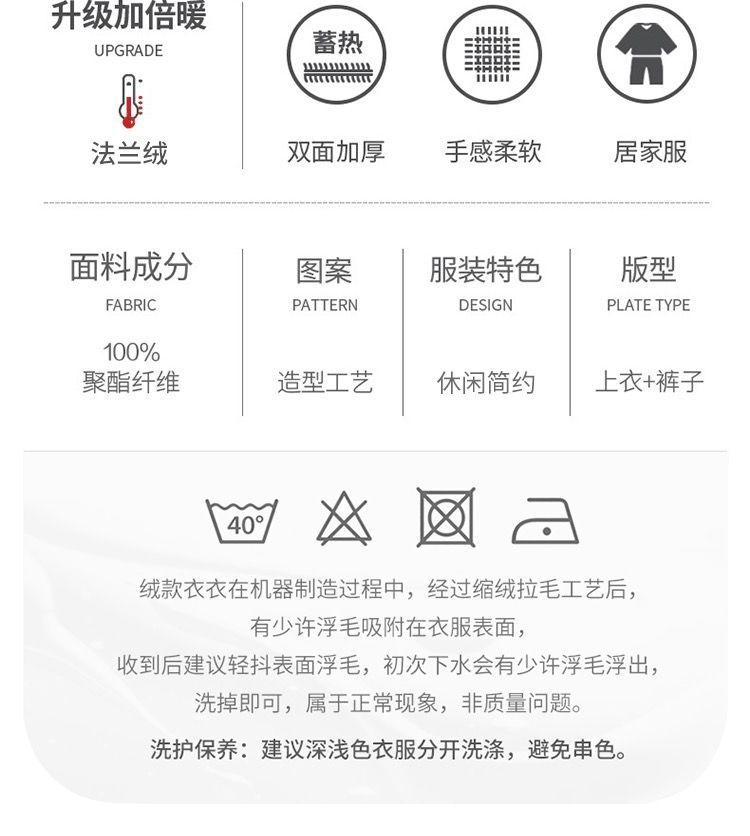 升级加倍暖
UPGRADE

法兰绒

蓄热

双面加厚

手感柔软

居家服

面料成分
FABRIC
100%
聚酯纤维

图案
PATTERN
造型工艺

服装特色
DESIGN
休闲简约

版型
PLATE TYPE
上衣+裤子

40°

绒款衣衣在机器制造过程中，经过缩绒拉毛工艺后，
有少许浮毛吸附在衣服表面，
收到后建议轻抖表面浮毛，初次下水会有少许浮毛浮出，
洗掉即可，属于正常现象，非质量问题。

洗护保养：建议深浅色衣服分开洗涤，避免串色。