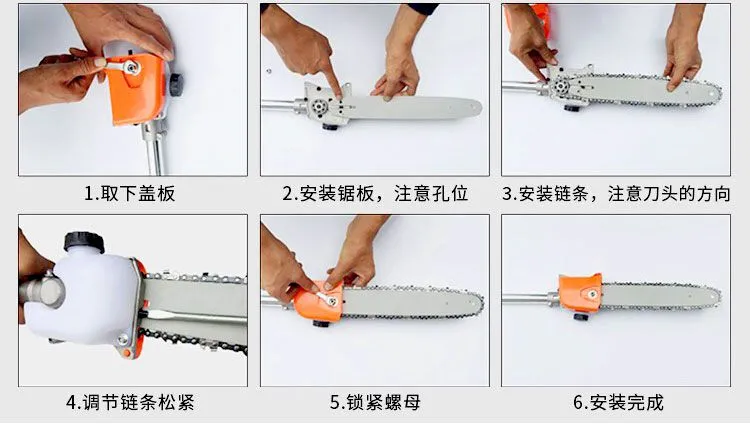 1.取下盖板

2.安装锯板，注意孔位

3.安装链条，注意刀头的方向

4.调节链条松紧

5.锁紧螺母

6.安装完成