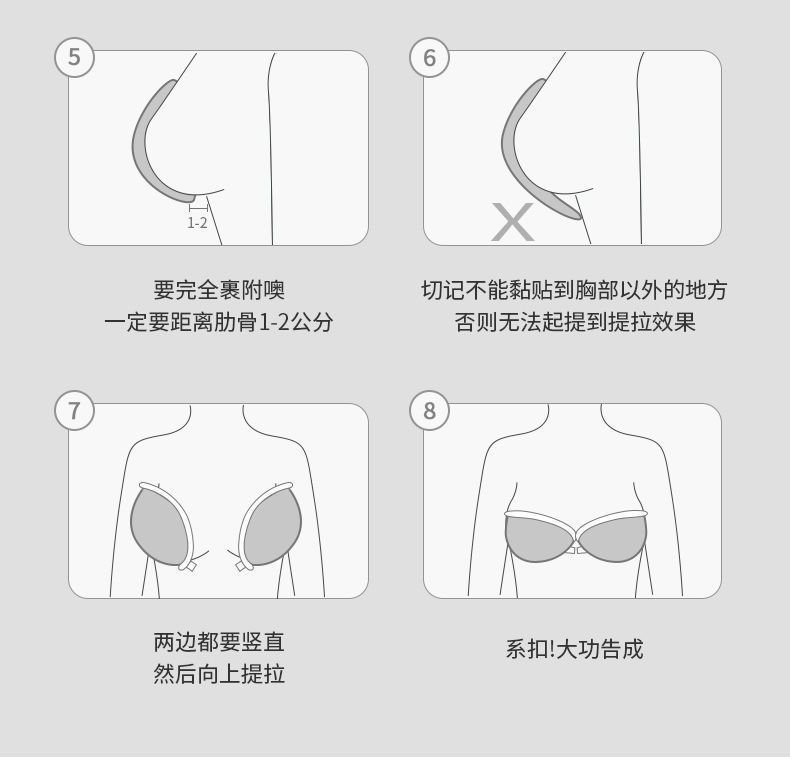 5

1-2

要完全裹附噢
一定要距离肋骨1-2公分

6

X

切记不能黏贴到胸部以外的地方
否则无法起提到提拉效果

7

两边都要竖直
然后向上提拉

8

系扣!大功告成