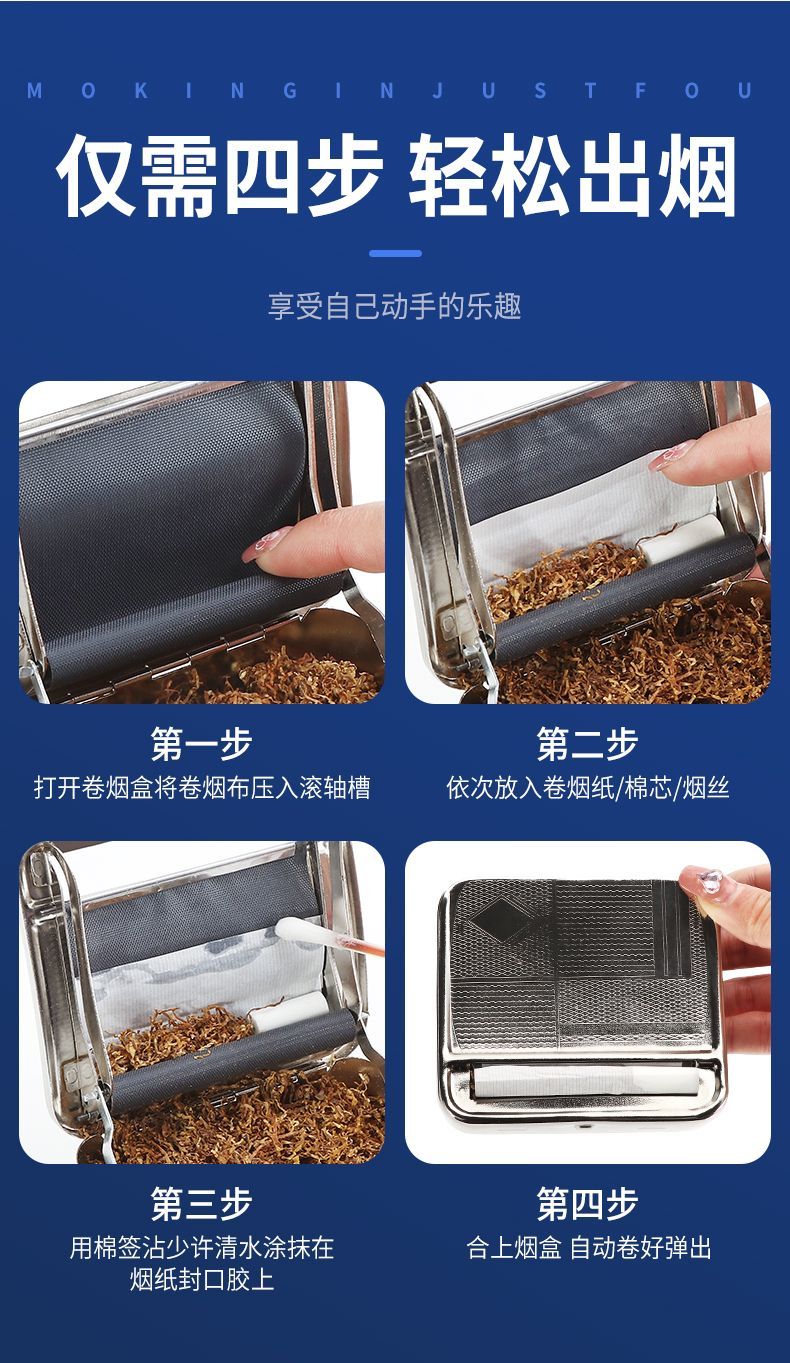 M O K I N G I N J U S T F O U

仅需四步 轻松出烟

享受自己动手的乐趣

第一步
打开卷烟盒将卷烟布压入滚轴槽

第二步
依次放入卷烟纸/棉芯/烟丝

第三步
用棉签沾少许清水涂抹在烟纸封口胶上

第四步
合上烟盒 自动卷好弹出