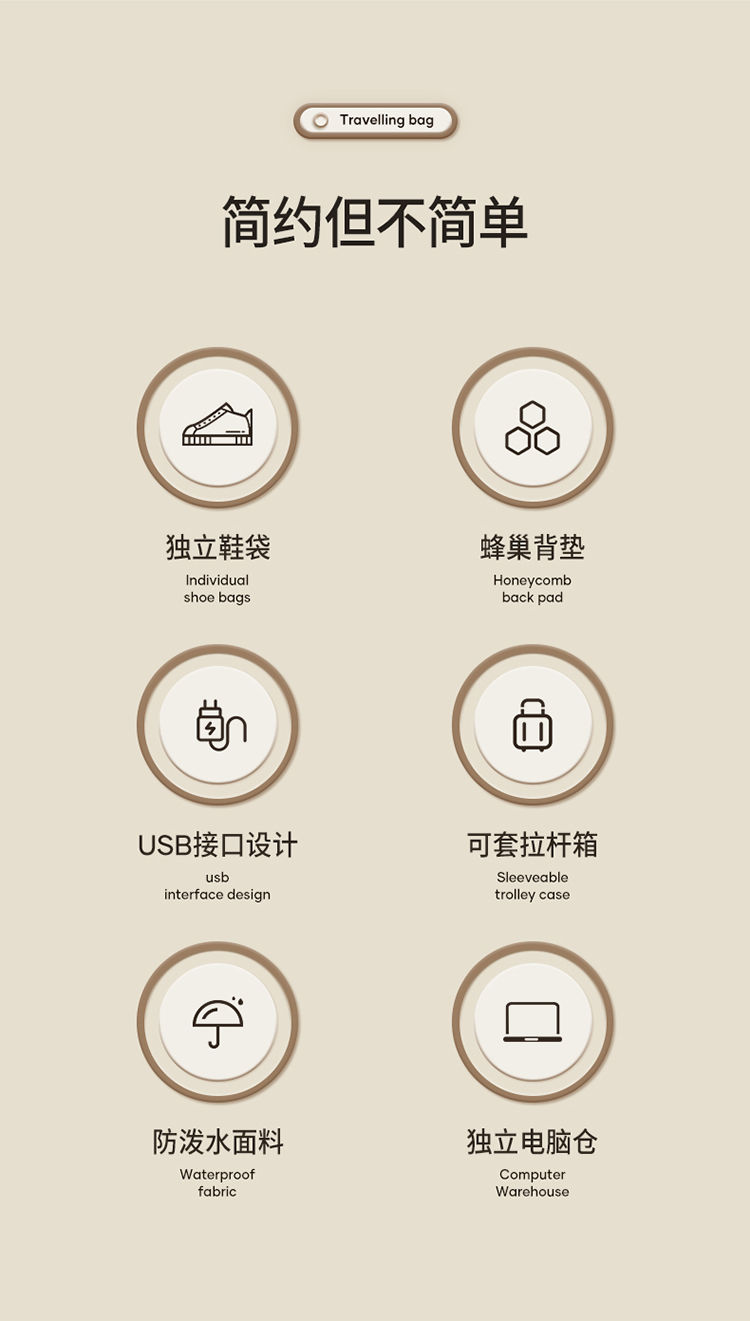 Travelling bag

简约但不简单

独立鞋袋
Individual
shoe bags

蜂巢背垫
Honeycomb
back pad

USB接口设计
usb
interface design

可套拉杆箱
Sleeveable
trolley case

防泼水面料
Waterproof
fabric

独立电脑仓
Computer
Warehouse