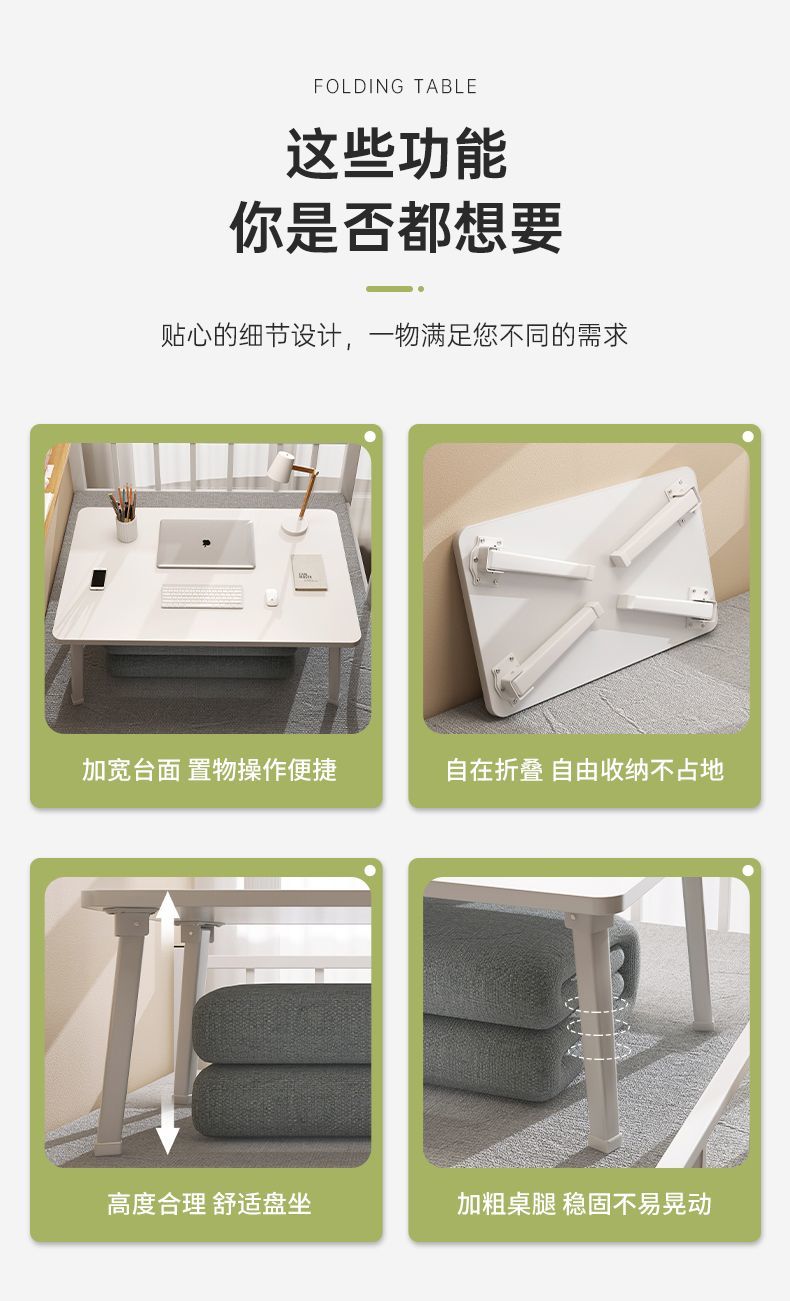 FOLDING TABLE

这些功能
你是否都想要

贴心的细节设计，一物满足您不同的需求

加宽台面 置物操作便捷

自在折叠 自由收纳不占地

高度合理 舒适盘坐

加粗桌腿 稳固不易晃动