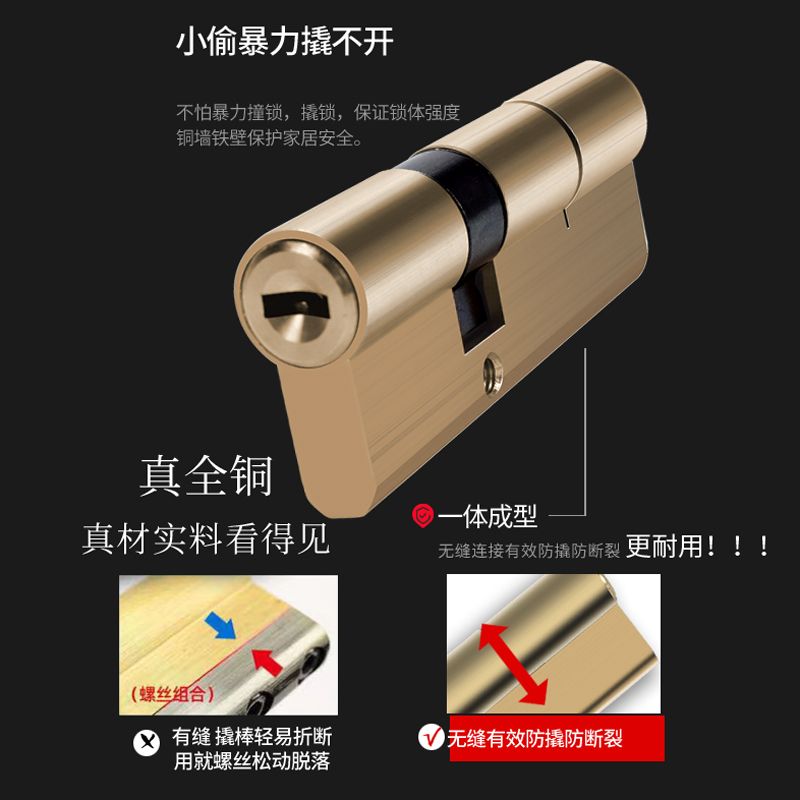 小偷暴力撬不开

不怕暴力撞锁，撬锁，保证锁体强度
铜墙铁壁保护家居安全。

真全铜

真材实料看得见

一体成型

无缝连接有效防撬防断裂 更耐用！！！

（螺丝组合）

有缝 撬棒轻易折断
用就螺丝松动脱落

无缝有效防撬防断裂