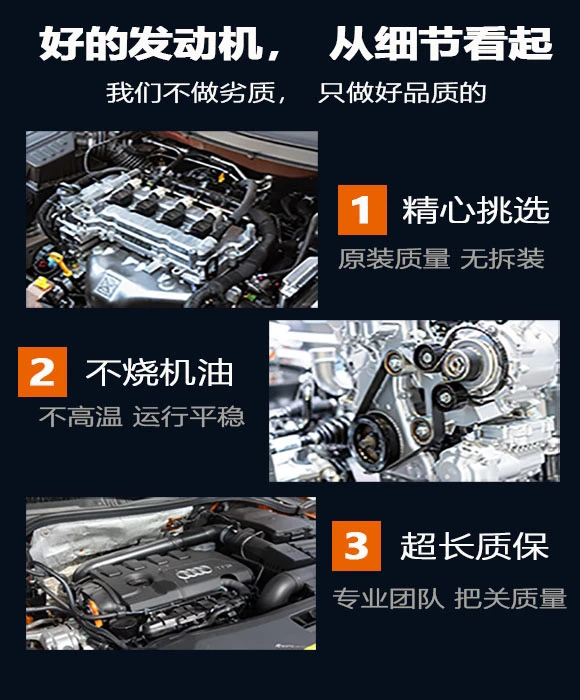 好的发动机， 从细节看起
我们不做劣质， 只做好品质的

1 精心挑选
原装质量 无拆装

2 不烧机油
不高温 运行平稳

3 超长质保
专业团队 把关质量