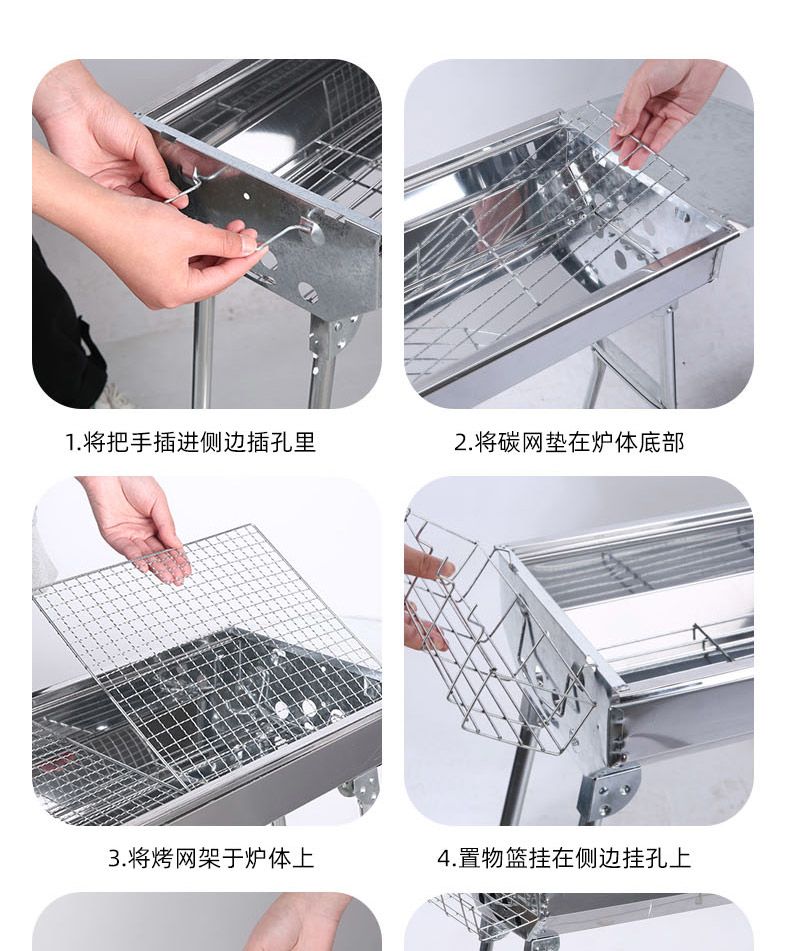 1.将把手插进侧边插孔里

2.将碳网垫在炉体底部

3.将烤网架于炉体上

4.置物篮挂在侧边挂孔上