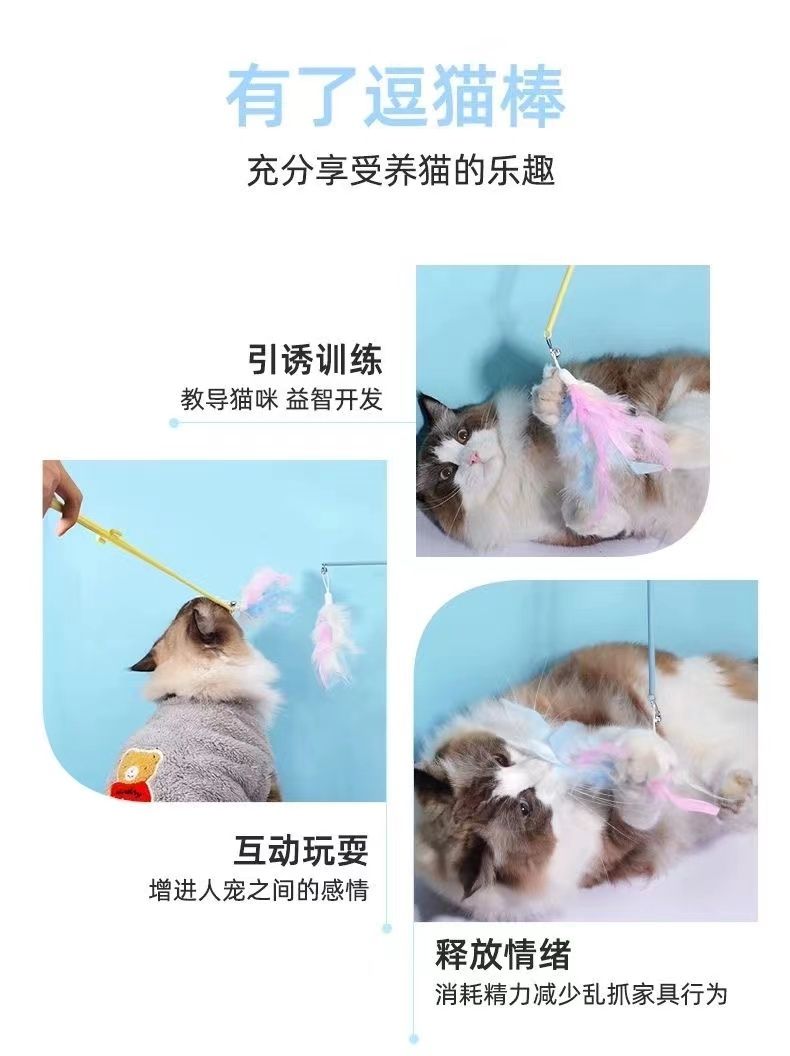 有了逗猫棒

充分享受养猫的乐趣

引诱训练
教导猫咪 益智开发

互动玩耍
增进人宠之间的感情

释放情绪
消耗精力减少乱抓家具行为