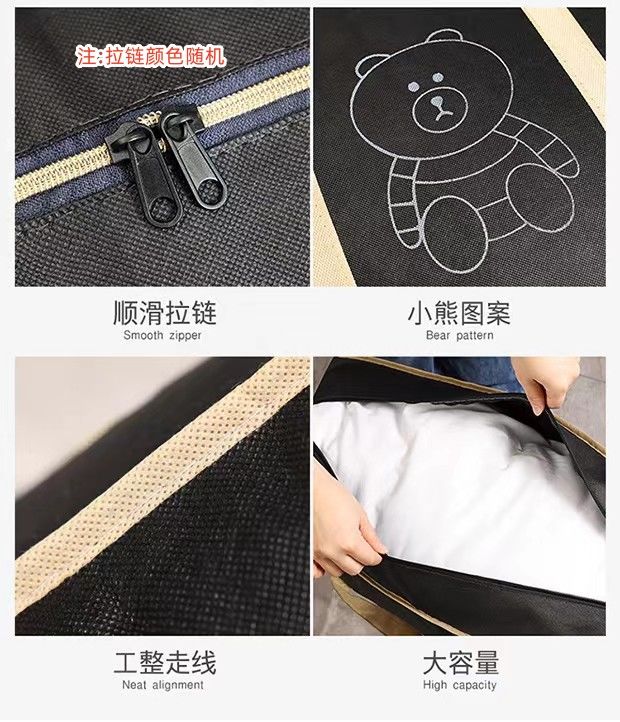 注:拉链颜色随机

顺滑拉链
Smooth zipper

小熊图案
Bear pattern

工整走线
Neat alignment

大容量
High capacity