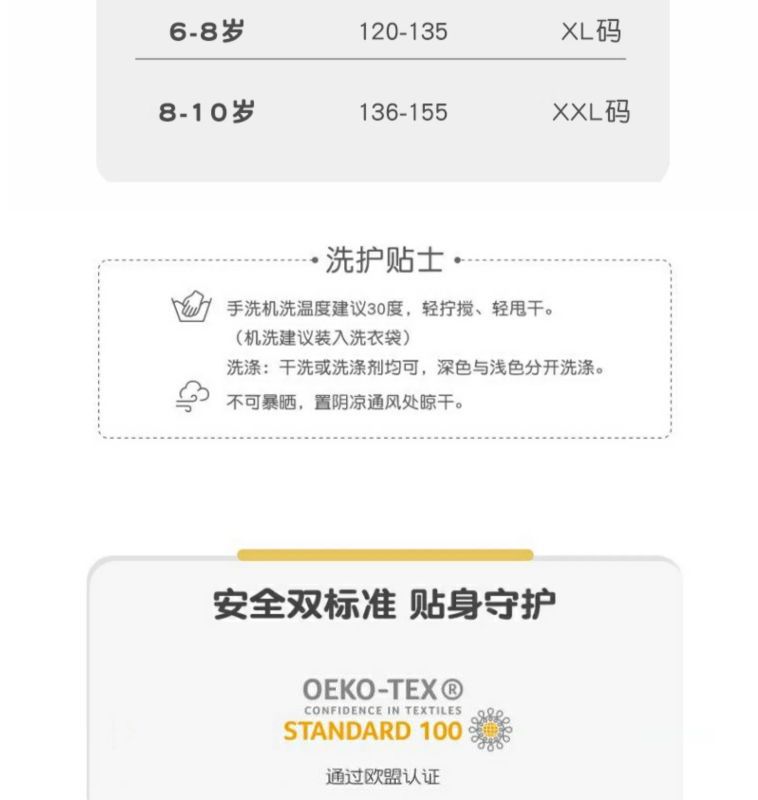 | 6-8岁 | 120-135 | XL码 |
|---|---|---|
| 8-10岁 | 136-155 | XXL码 |

洗护贴士

手洗机洗温度建议30度，轻拧搅、轻甩干。
（机洗建议装入洗衣袋）
洗涤：干洗或洗涤剂均可，深色与浅色分开洗涤。

不可暴晒，置阴凉通风处晾干。

安全双标准 贴身守护

OEKO-TEX®
CONFIDENCE IN TEXTILES
STANDARD 100

通过欧盟认证