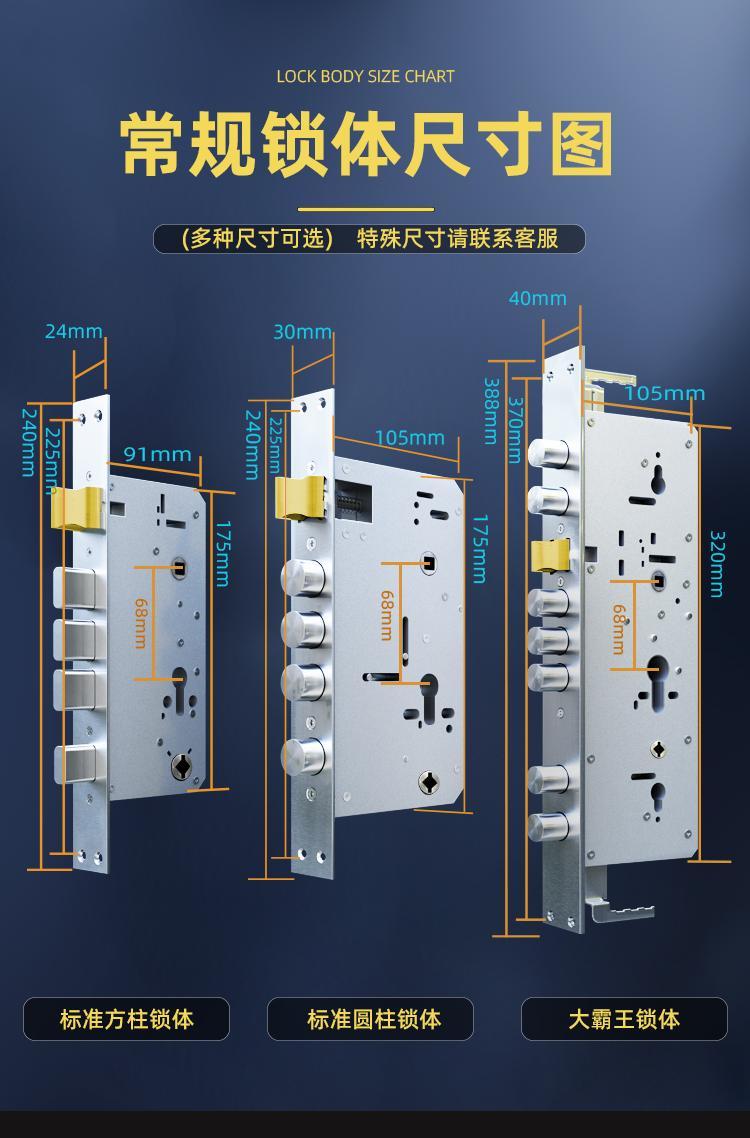 LOCK BODY SIZE CHART

常规锁体尺寸图

(多种尺寸可选) 特殊尺寸请联系客服

24mm
240mm
225mm
91mm
175mm
68mm

30mm
240mm
225mm
105mm
175mm
68mm

40mm
388mm
370mm
105mm
320mm
68mm

标准方柱锁体

标准圆柱锁体

大霸王锁体