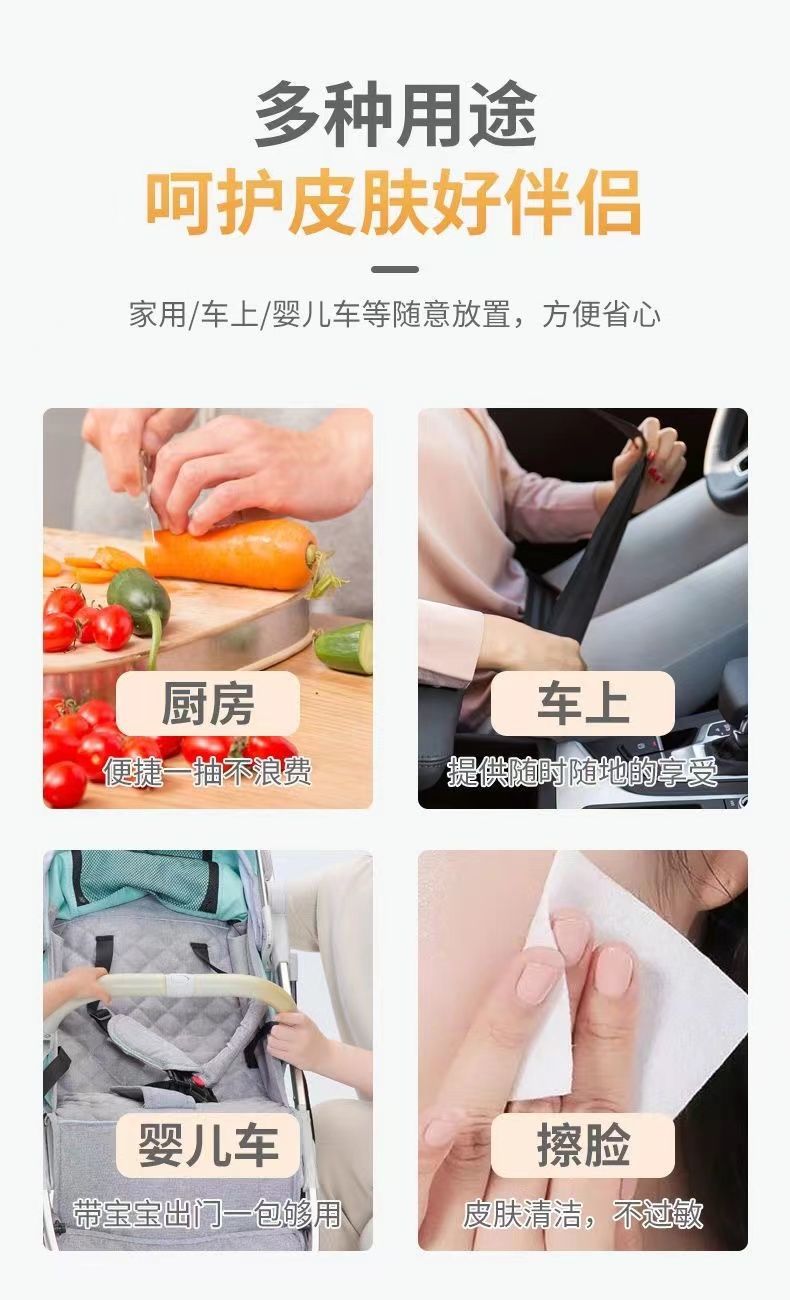 多种用途
呵护皮肤好伴侣

家用/车上/婴儿车等随意放置，方便省心

厨房
便捷一抽不浪费

车上
提供随时随地的享受

婴儿车
带宝宝出门一包够用

擦脸
皮肤清洁，不过敏