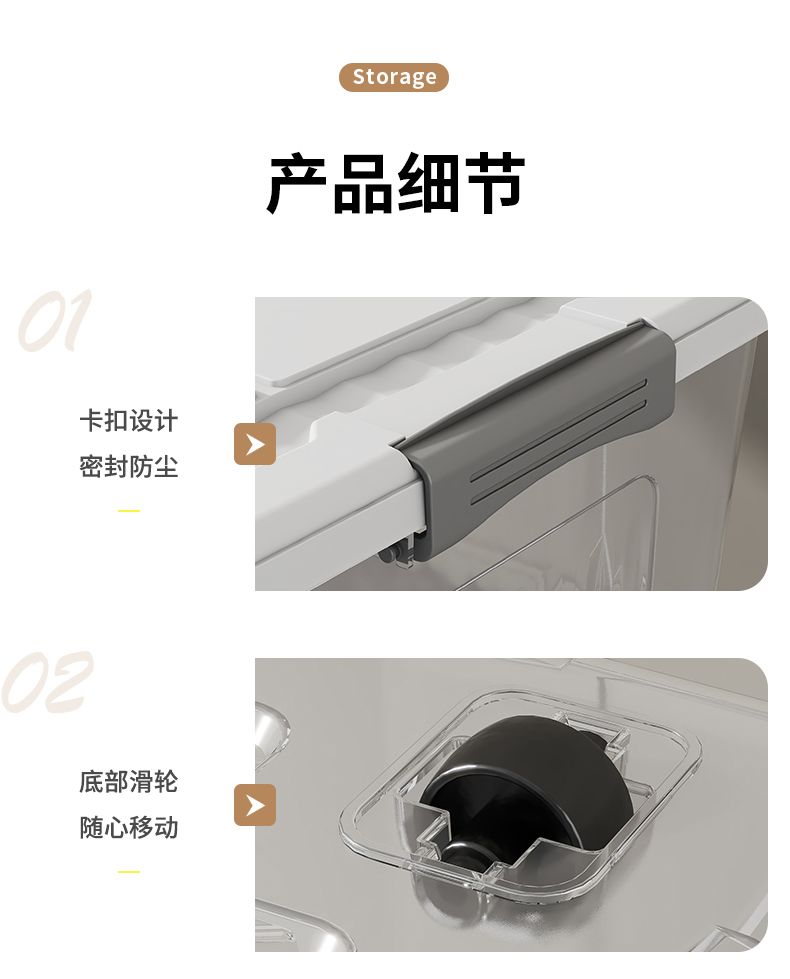 Storage

产品细节

01

卡扣设计
密封防尘

02

底部滑轮
随心移动