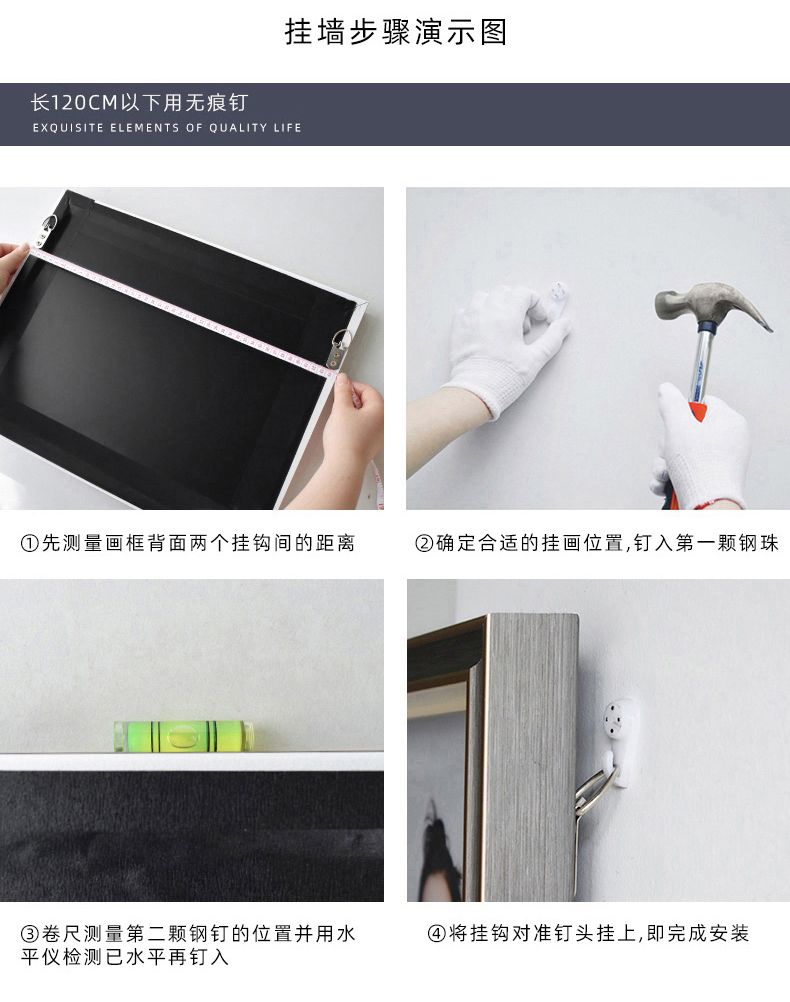 挂墙步骤演示图

长120CM以下用无痕钉
EXQUISITE ELEMENTS OF QUALITY LIFE

①先测量画框背面两个挂钩间的距离

②确定合适的挂画位置,钉入第一颗钢珠

③卷尺测量第二颗钢钉的位置并用水平仪检测已水平再钉入

④将挂钩对准钉头挂上,即完成安装