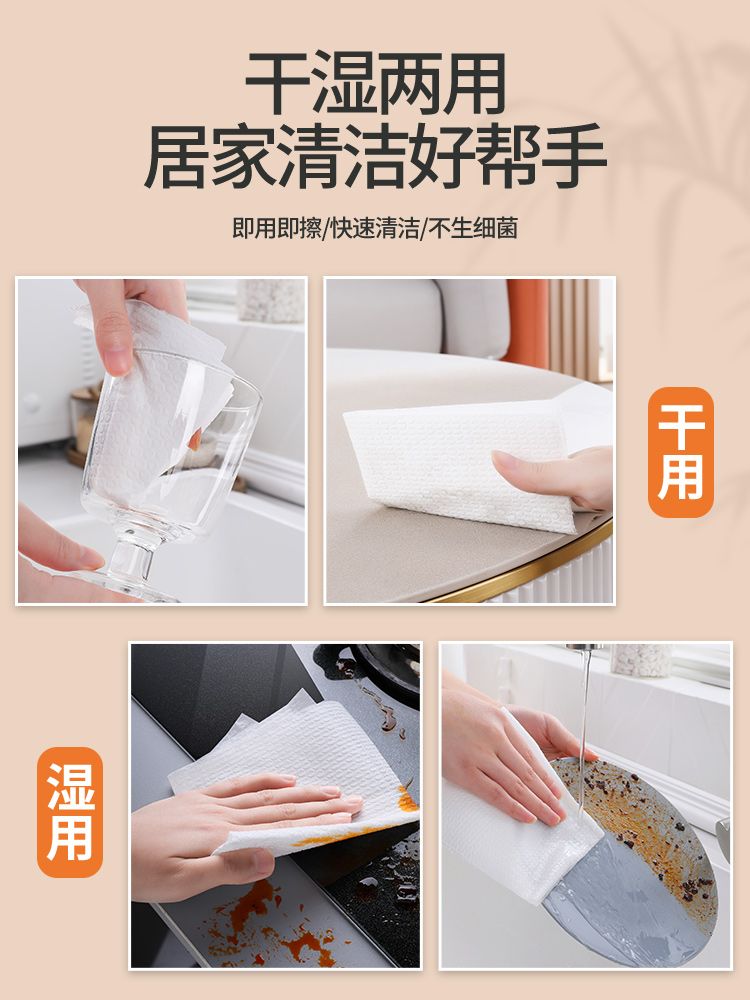 干湿两用
居家清洁好帮手

即用即擦/快速清洁/不生细菌

干用

湿用