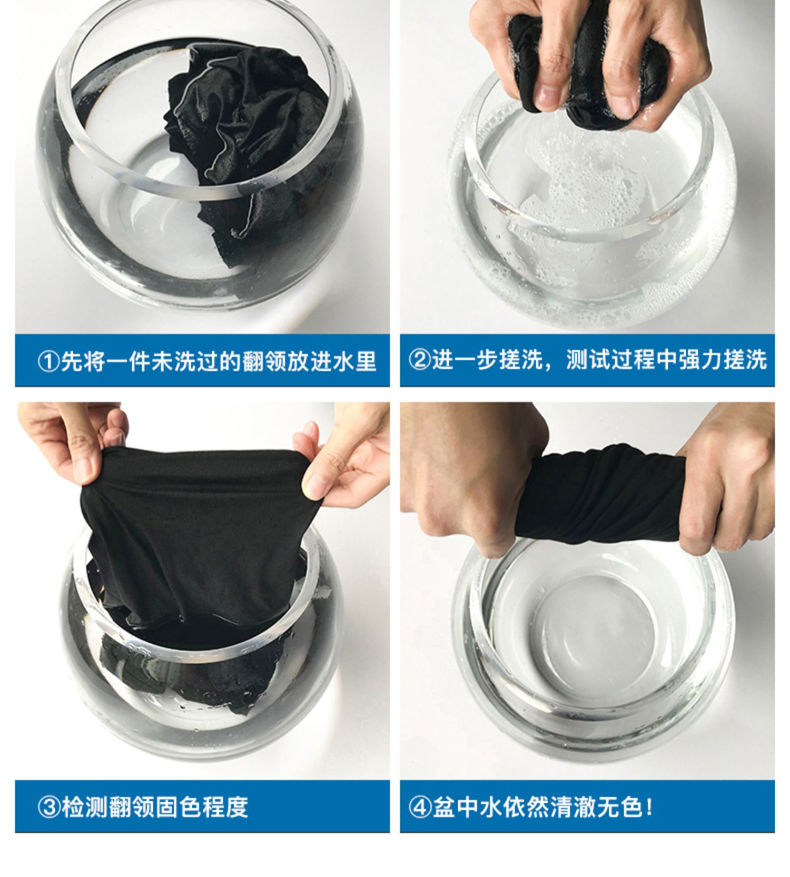 ①先将一件未洗过的翻领放进水里

②进一步搓洗，测试过程中强力搓洗

③检测翻领固色程度

④盆中水依然清澈无色！