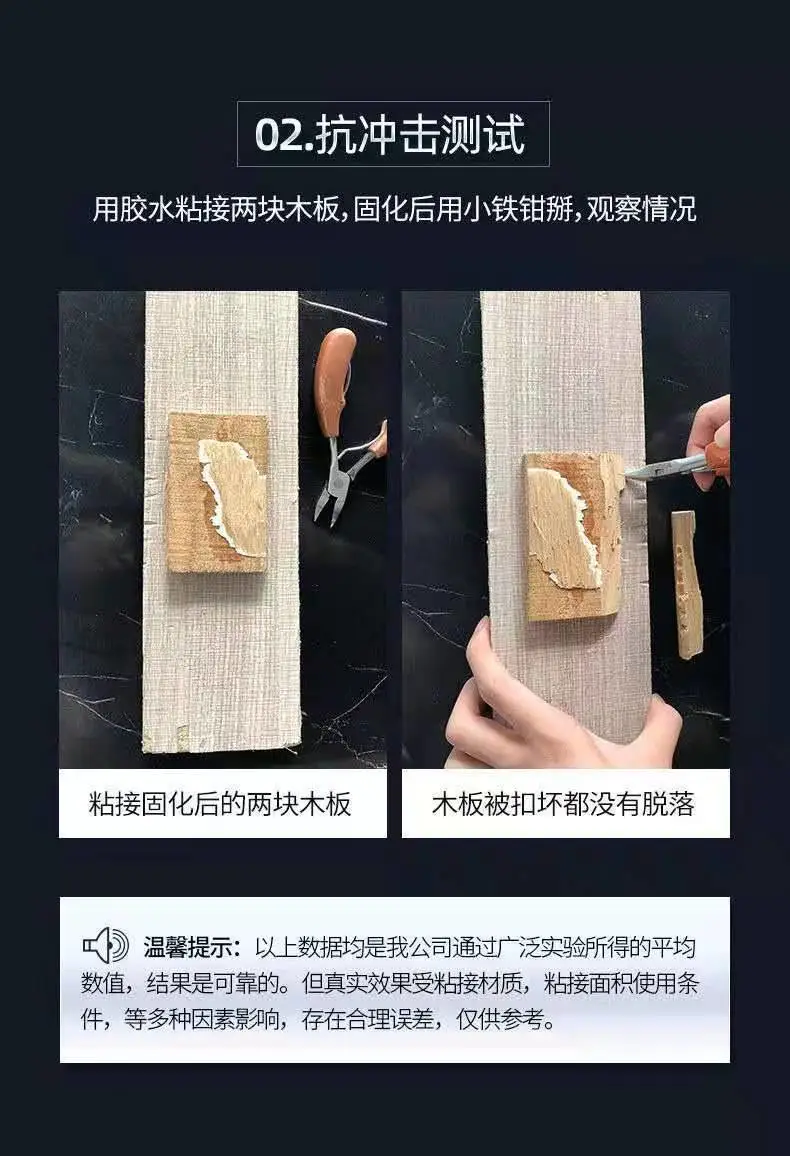 02.抗冲击测试

用胶水粘接两块木板,固化后用小铁钳掰,观察情况

粘接固化后的两块木板

木板被扣坏都没有脱落

温馨提示：以上数据均是我公司通过广泛实验所得的平均数值，结果是可靠的。但真实效果受粘接材质，粘接面积使用条件，等多种因素影响，存在合理误差，仅供参考。