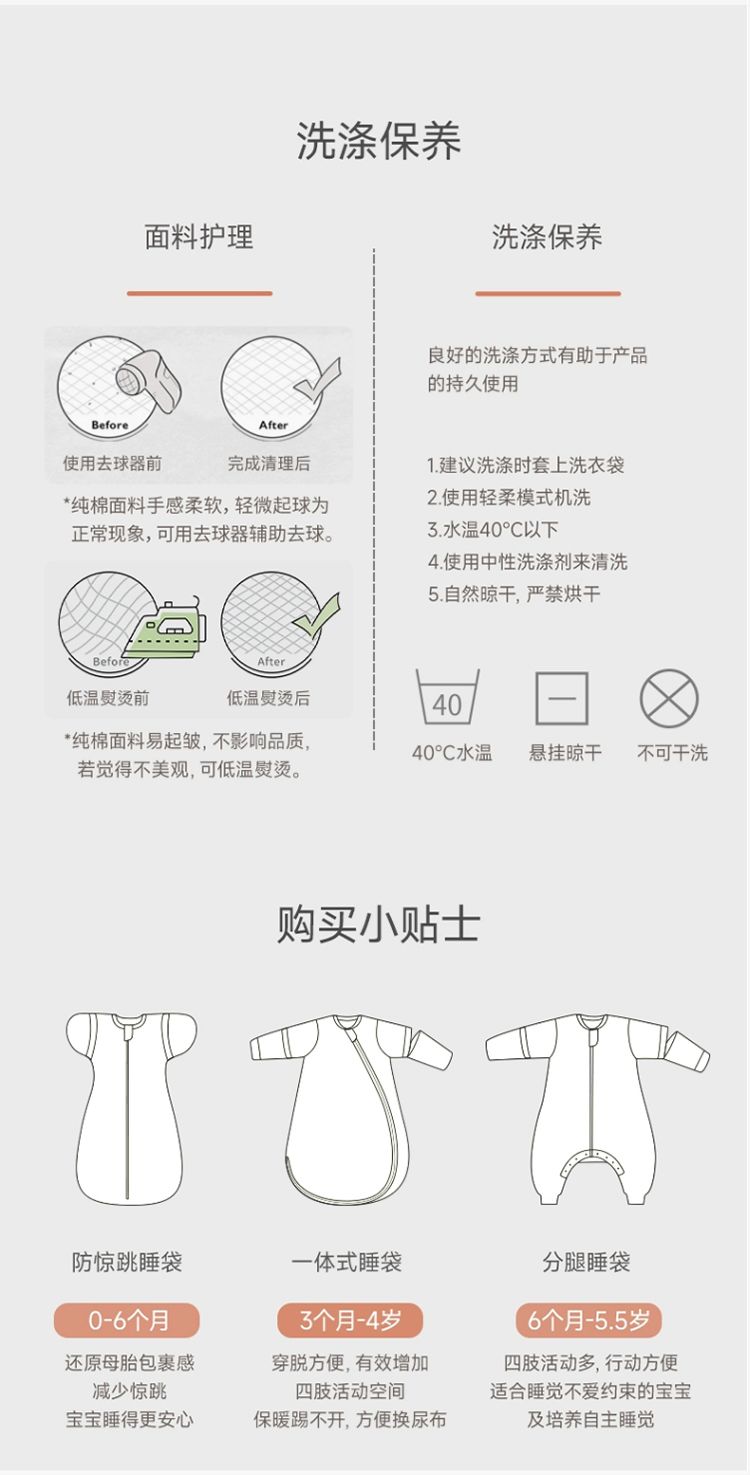 洗涤保养

面料护理

Before

After

使用去球器前

完成清理后

*纯棉面料手感柔软，轻微起球为正常现象，可用去球器辅助去球。

Before

After

低温熨烫前

低温熨烫后

*纯棉面料易起皱，不影响品质，若觉得不美观，可低温熨烫。

洗涤保养

良好的洗涤方式有助于产品的持久使用

1.建议洗涤时套上洗衣袋
2.使用轻柔模式机洗
3.水温40°C以下
4.使用中性洗涤剂来清洗
5.自然晾干，严禁烘干

40

40°C水温

悬挂晾干

不可干洗

购买小贴士

防惊跳睡袋

0-6个月

还原母胎包裹感
减少惊跳
宝宝睡得更安心

一体式睡袋

3个月-4岁

穿脱方便，有效增加
四肢活动空间
保暖踢不开，方便换尿布

分腿睡袋

6个月-5.5岁

四肢活动多，行动方便
适合睡觉不爱约束的宝宝
及培养自主睡觉