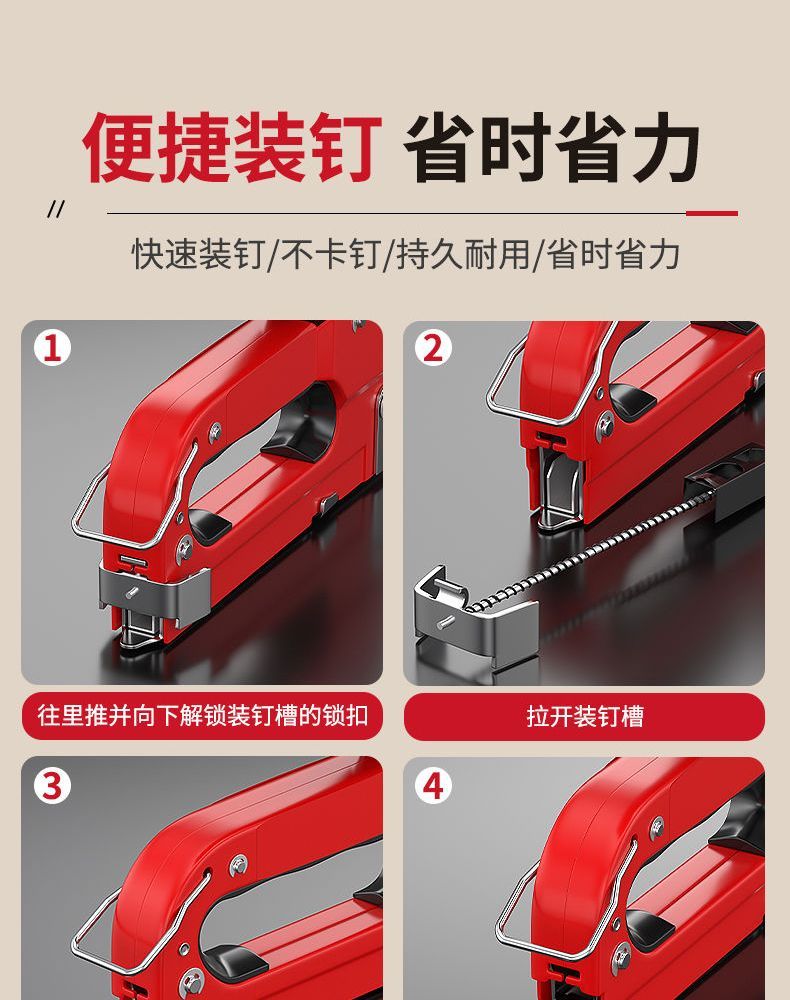 便捷装钉 省时省力

//

快速装钉/不卡钉/持久耐用/省时省力

1

往里推并向下解锁装钉槽的锁扣

2

拉开装钉槽

3

4