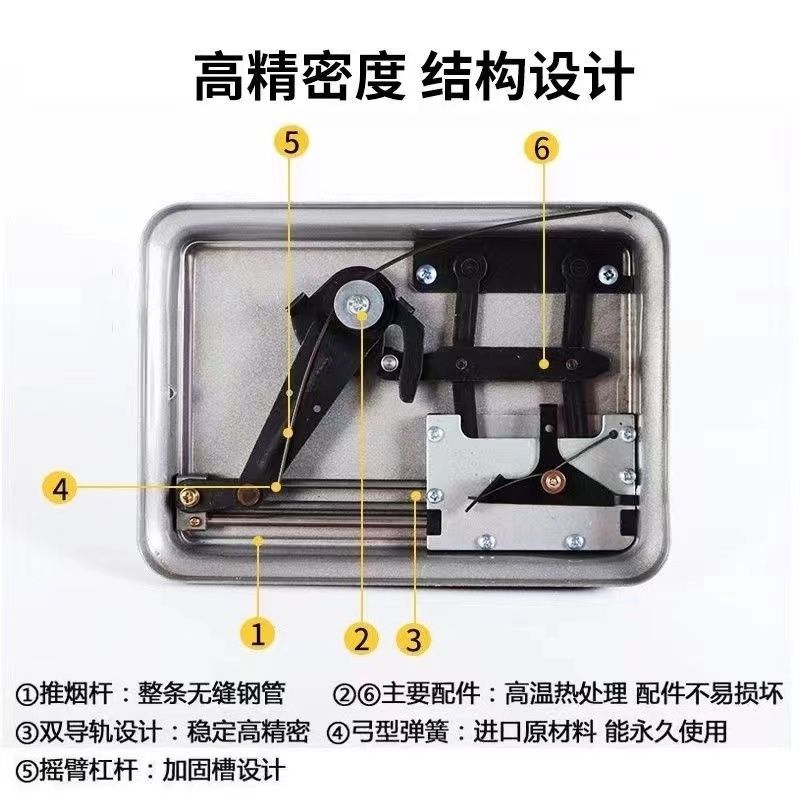 高精密度 结构设计

5
6
4
1
2
3

①推烟杆：整条无缝钢管
②⑥主要配件：高温热处理 配件不易损坏
③双导轨设计：稳定高精密
④弓型弹簧：进口原材料 能永久使用
⑤摇臂杠杆：加固槽设计