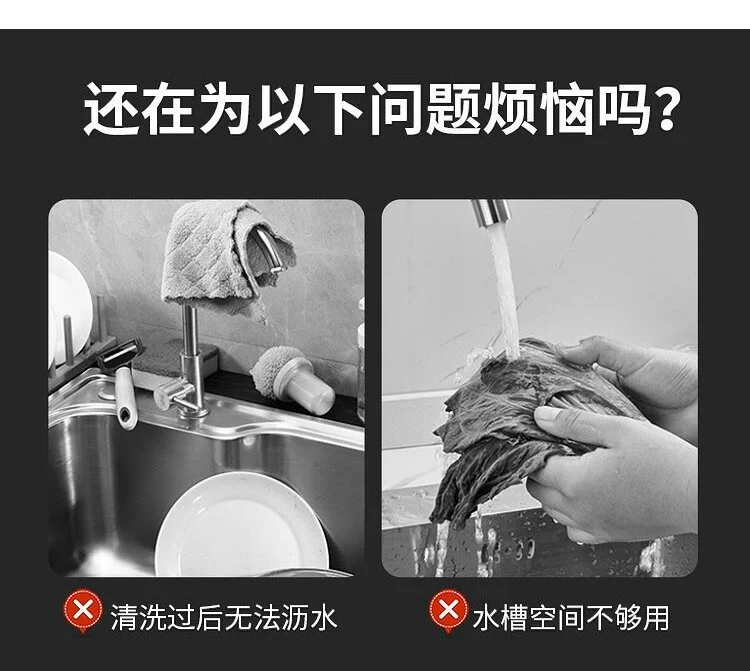 还在为以下问题烦恼吗？

清洗过后无法沥水

水槽空间不够用