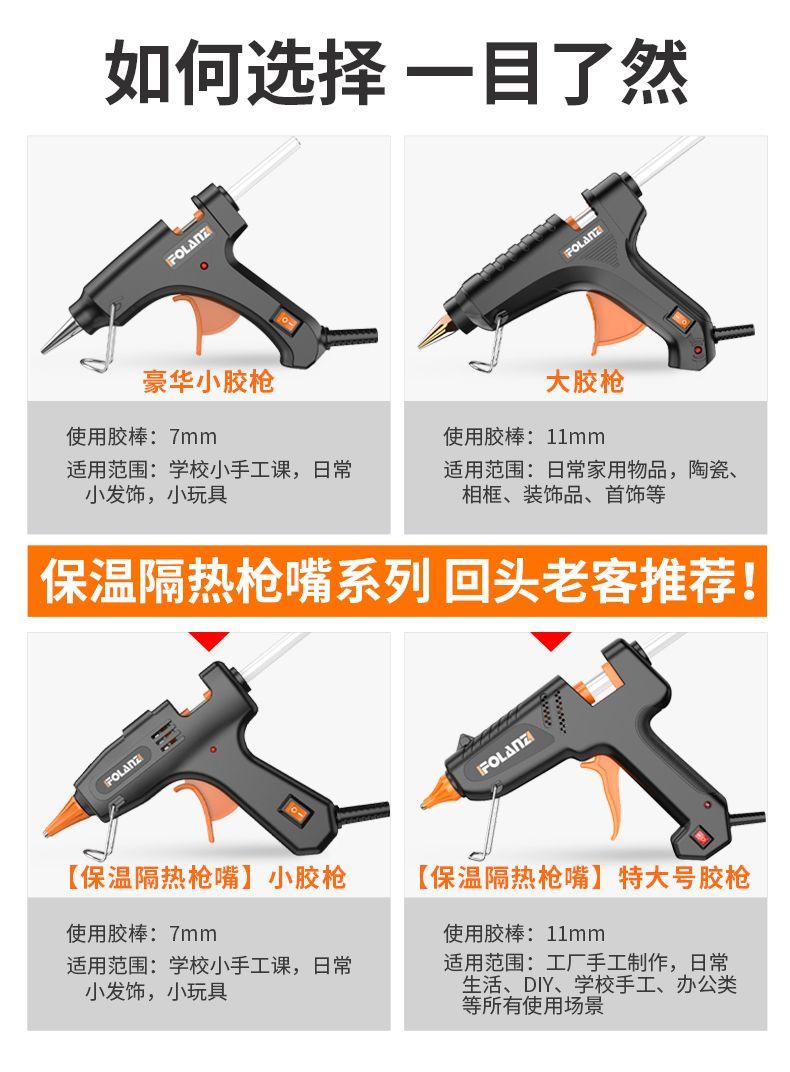 如何选择 一目了然

FOLANZ

豪华小胶枪

使用胶棒：7mm

适用范围：学校小手工课，日常小发饰，小玩具

FOLANZ

大胶枪

使用胶棒：11mm

适用范围：日常家用物品，陶瓷、相框、装饰品、首饰等

保温隔热枪嘴系列 回头老客推荐！

FOLANZ

【保温隔热枪嘴】小胶枪

使用胶棒：7mm

适用范围：学校小手工课，日常小发饰，小玩具

FOLANZ

【保温隔热枪嘴】特大号胶枪

使用胶棒：11mm

适用范围：工厂手工制作，日常生活、DIY、学校手工、办公类等所有使用场景