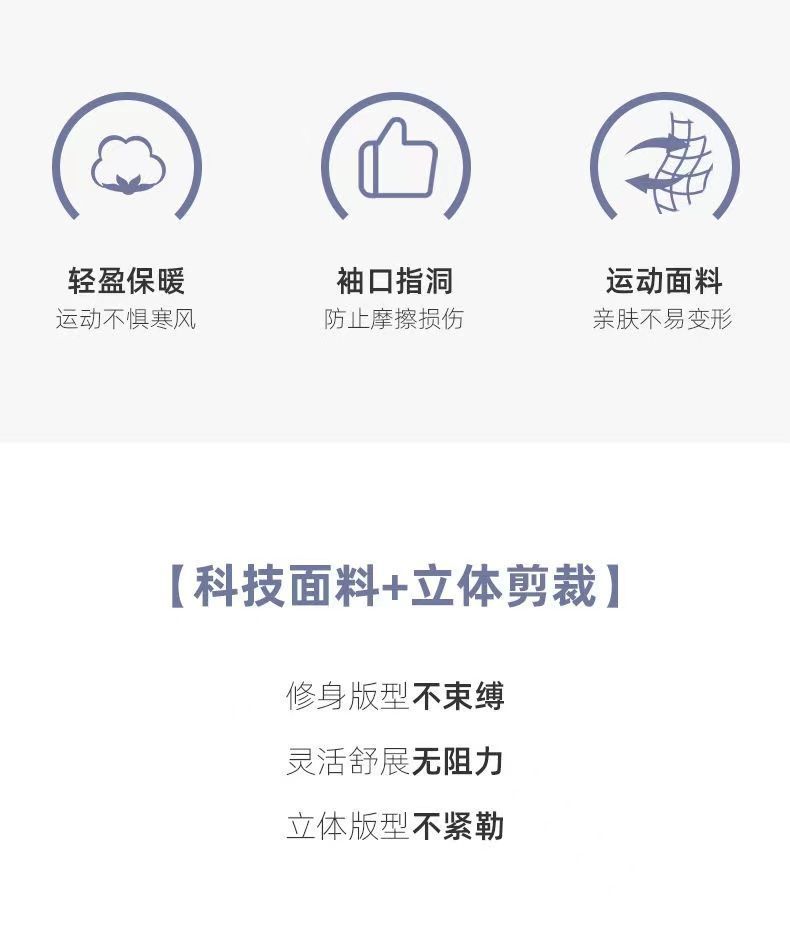 轻盈保暖
运动不惧寒风

袖口指洞
防止摩擦损伤

运动面料
亲肤不易变形

【科技面料+立体剪裁】

修身版型不束缚

灵活舒展无阻力

立体版型不紧勒