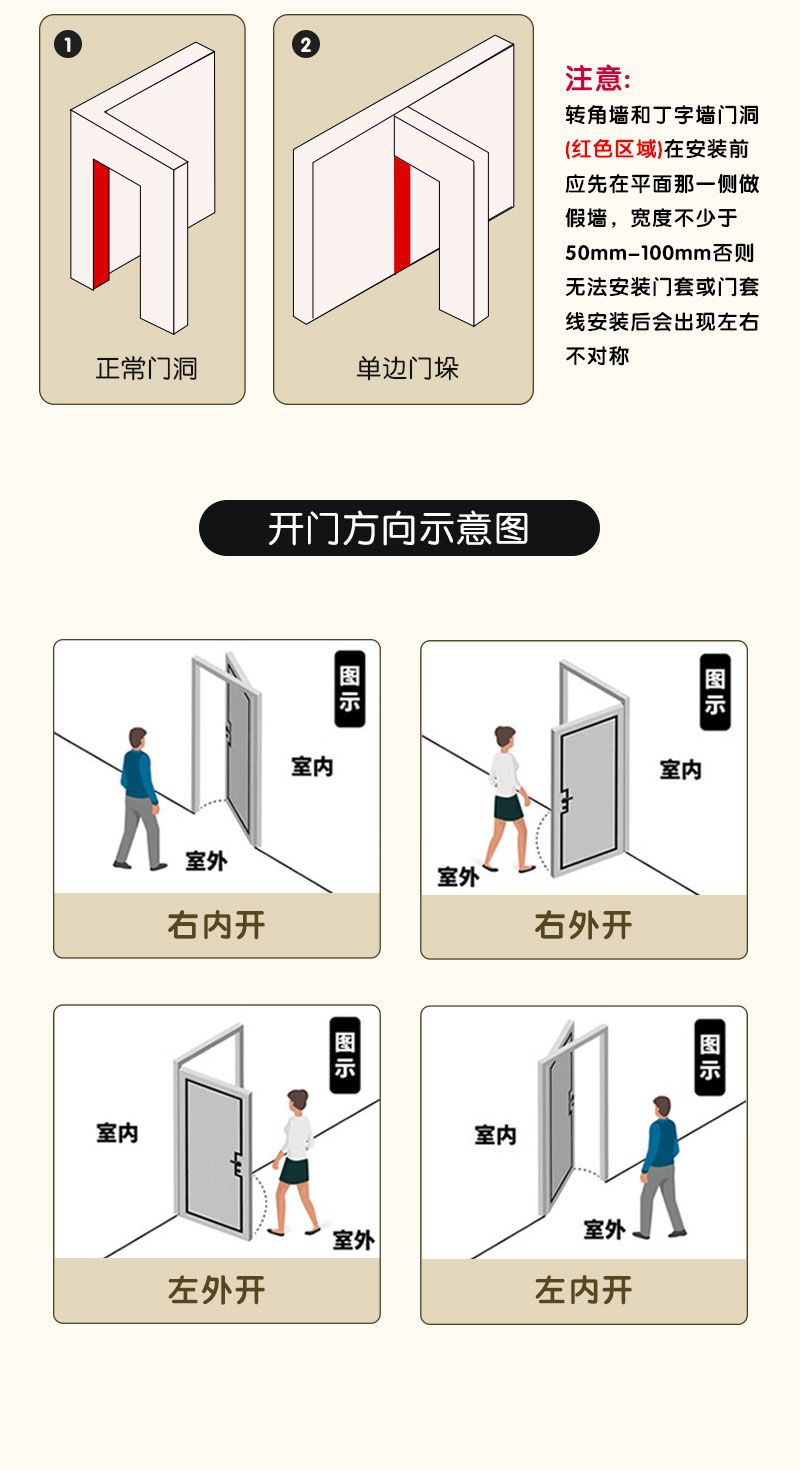 1

正常门洞

2

单边门垛

注意:

转角墙和丁字墙门洞(红色区域)在安装前应先在平面那一侧做假墙，宽度不少于50mm-100mm否则无法安装门套或门套线安装后会出现左右不对称

开门方向示意图

图示

室内

室外

右内开

图示

室内

室外

右外开

图示

室内

室外

左外开

图示

室内

室外

左内开