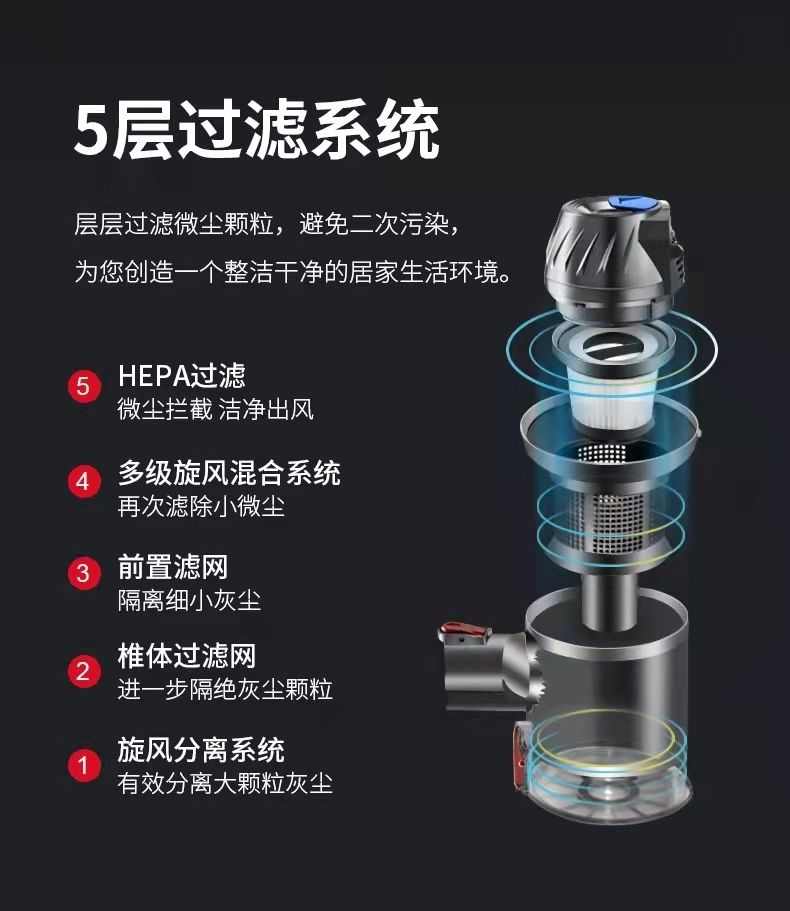 5层过滤系统

层层过滤微尘颗粒，避免二次污染，
为您创造一个整洁干净的居家生活环境。

5 HEPA过滤
微尘拦截 洁净出风

4 多级旋风混合系统
再次滤除小微尘

3 前置滤网
隔离细小灰尘

2 椎体过滤网
进一步隔绝灰尘颗粒

1 旋风分离系统
有效分离大颗粒灰尘