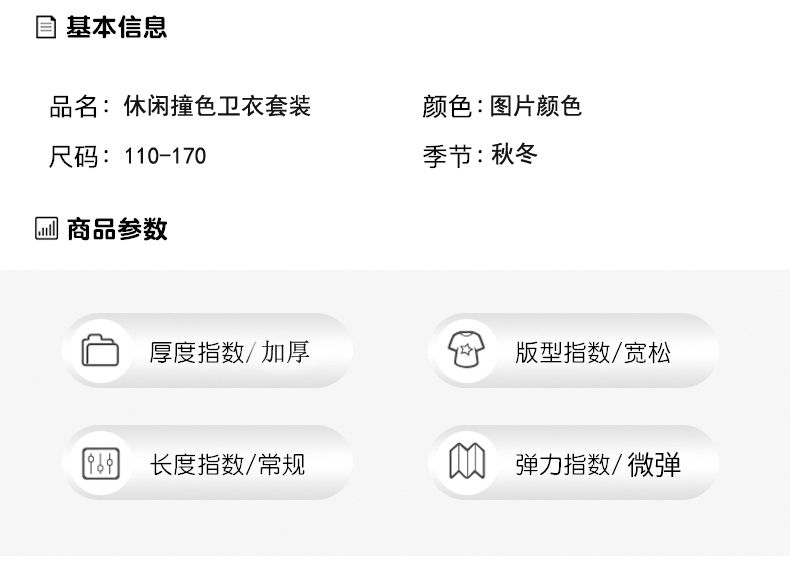 基本信息

品名：休闲撞色卫衣套装

颜色：图片颜色

尺码：110-170

季节：秋冬

商品参数

厚度指数/加厚

版型指数/宽松

长度指数/常规

弹力指数/微弹