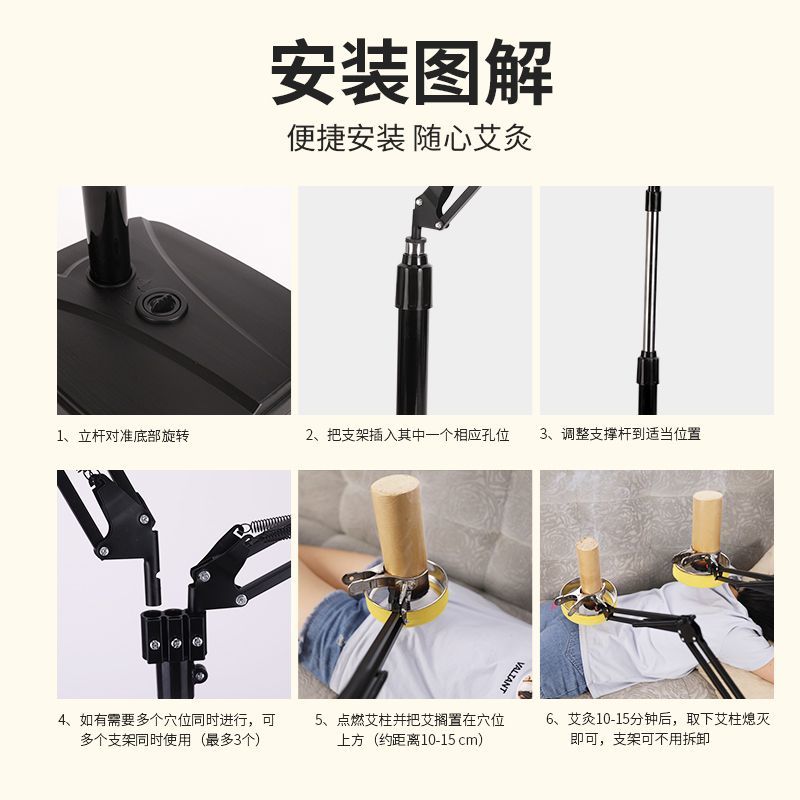 安装图解

便捷安装 随心艾灸

1、立杆对准底部旋转

2、把支架插入其中一个相应孔位

3、调整支撑杆到适当位置

VALIANT

4、如有需要多个穴位同时进行，可多个支架同时使用（最多3个）

5、点燃艾柱并把艾搁置在穴位上方（约距离10-15 cm）

6、艾灸10-15分钟后，取下艾柱熄灭即可，支架可不用拆卸