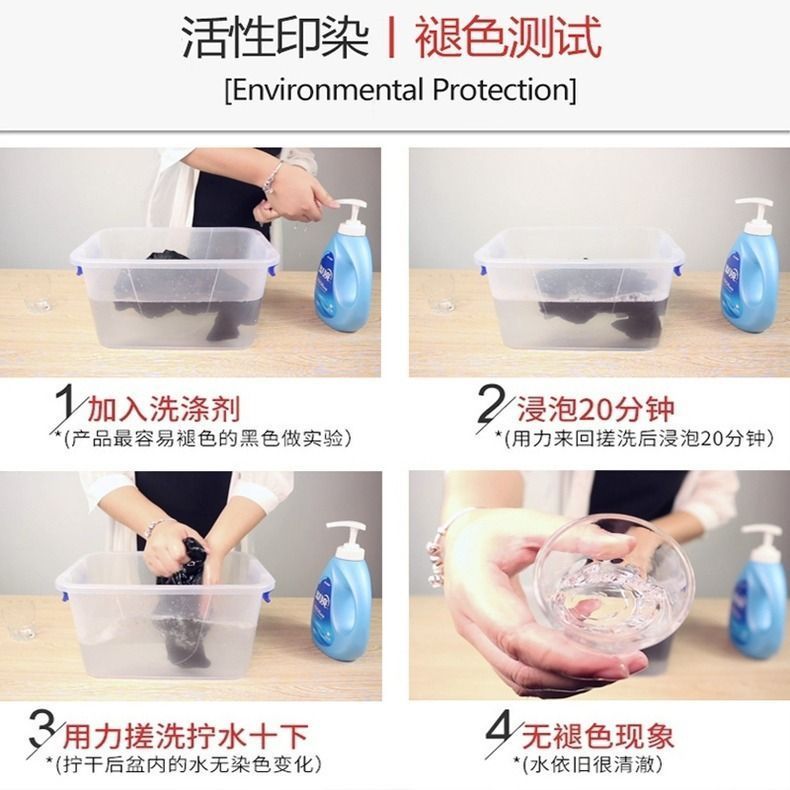 活性印染 | 褪色测试
[Environmental Protection]

1 加入洗涤剂
*(产品最容易褪色的黑色做实验)

2 浸泡20分钟
*(用力来回搓洗后浸泡20分钟)

3 用力搓洗拧水十下
*(拧干后盆内的水无染色变化)

4 无褪色现象
*(水依旧很清澈)