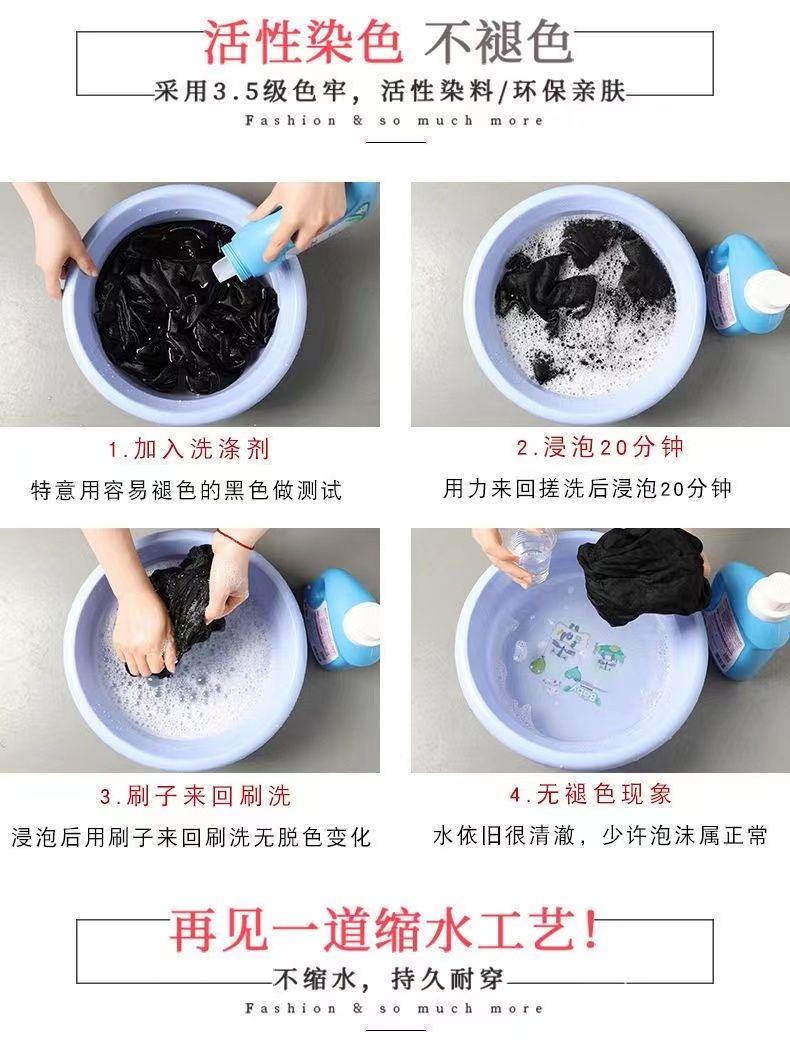 活性染色 不褪色

采用3.5级色牢，活性染料/环保亲肤

Fashion & so much more

1.加入洗涤剂

特意用容易褪色的黑色做测试

2.浸泡20分钟

用力来回搓洗后浸泡20分钟

3.刷子来回刷洗

浸泡后用刷子来回刷洗无脱色变化

4.无褪色现象

水依旧很清澈，少许泡沫属正常

再见一道缩水工艺！

不缩水，持久耐穿

Fashion & so much more