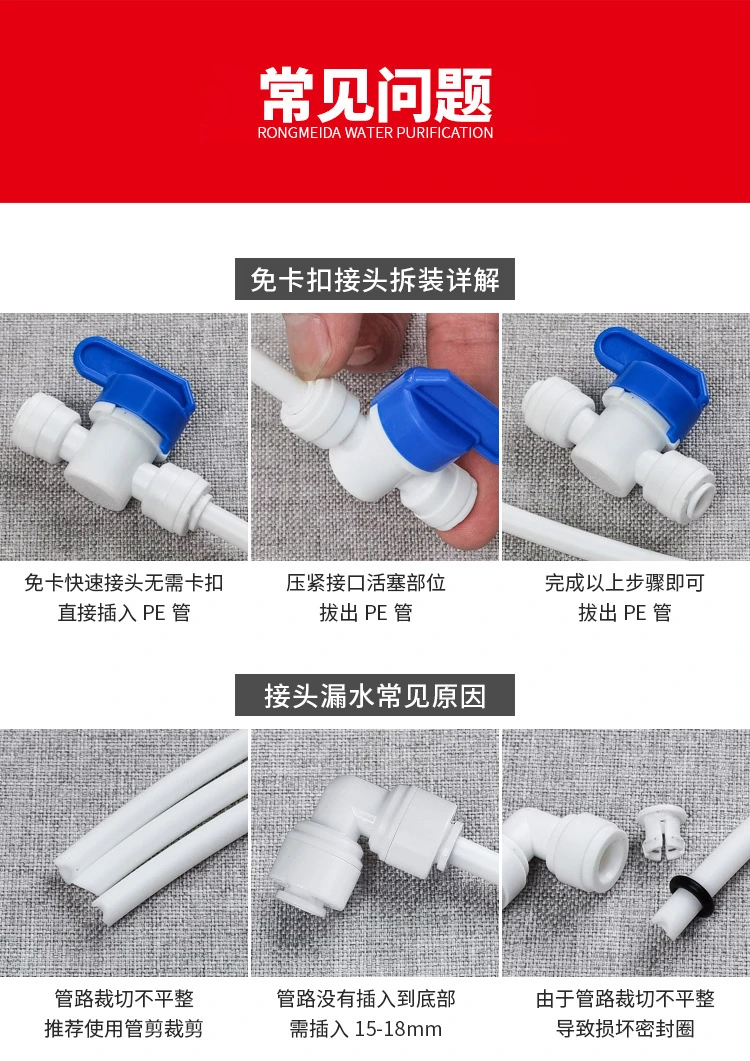 常见问题
RONGMEIDA WATER PURIFICATION

免卡扣接头拆装详解

免卡快速接头无需卡扣
直接插入 PE 管

压紧接口活塞部位
拔出 PE 管

完成以上步骤即可
拔出 PE 管

接头漏水常见原因

管路裁切不平整
推荐使用管剪裁剪

管路没有插入到底部
需插入 15-18mm

由于管路裁切不平整
导致损坏密封圈