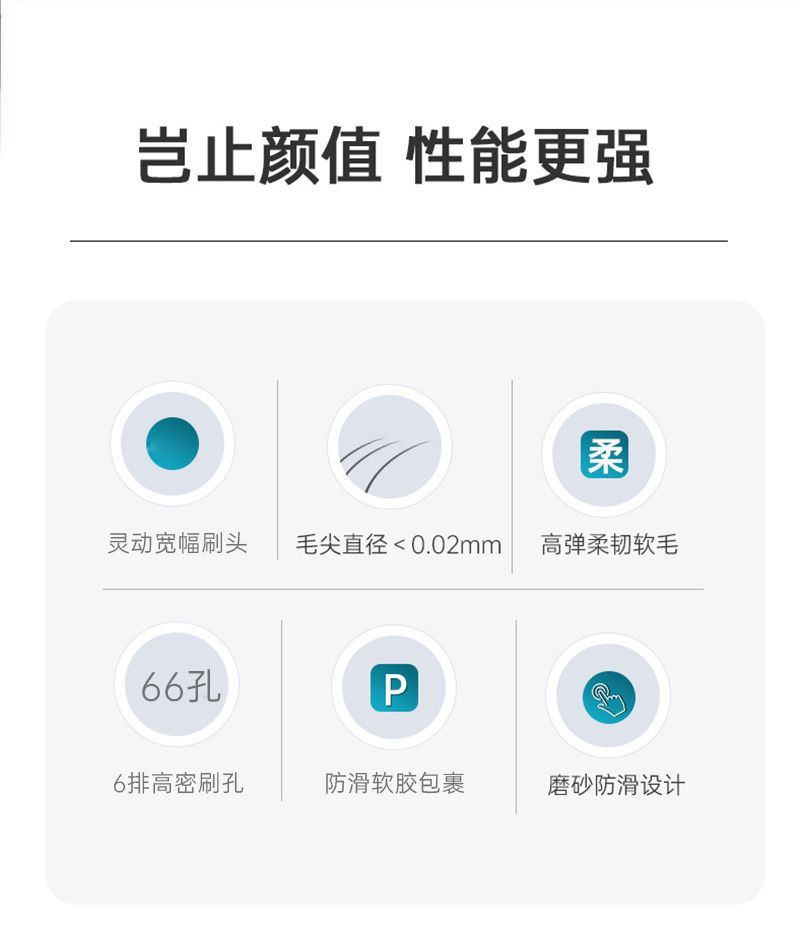 岂止颜值 性能更强

灵动宽幅刷头

毛尖直径＜0.02mm

柔

高弹柔韧软毛

66孔

6排高密刷孔

P

防滑软胶包裹

磨砂防滑设计